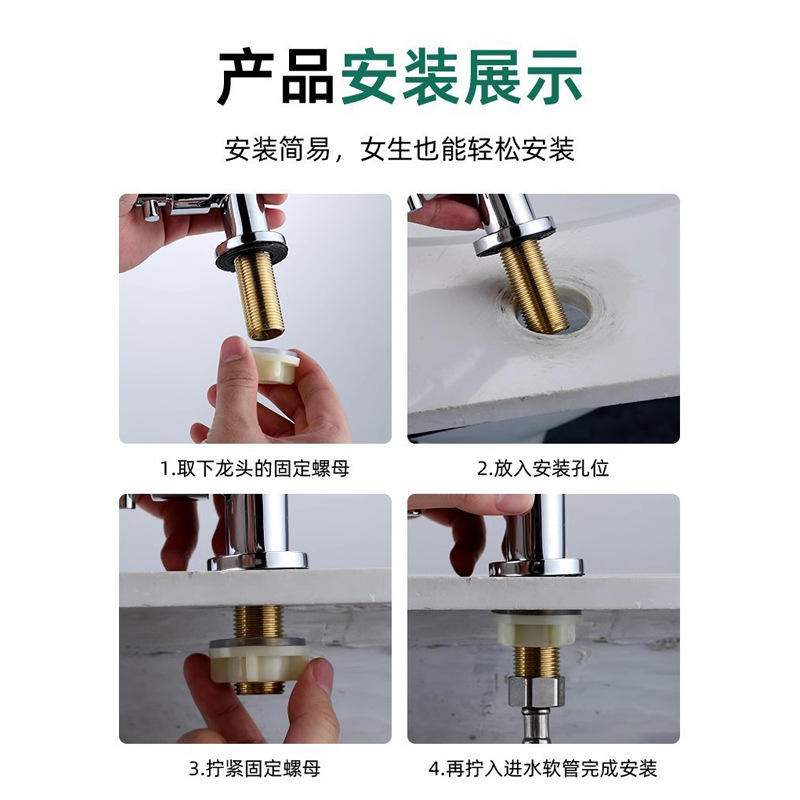 产品安装展示

安装简易，女生也能轻松安装

1.取下龙头的固定螺母

2.放入安装孔位

3.拧紧固定螺母

4.再拧入进水软管完成安装