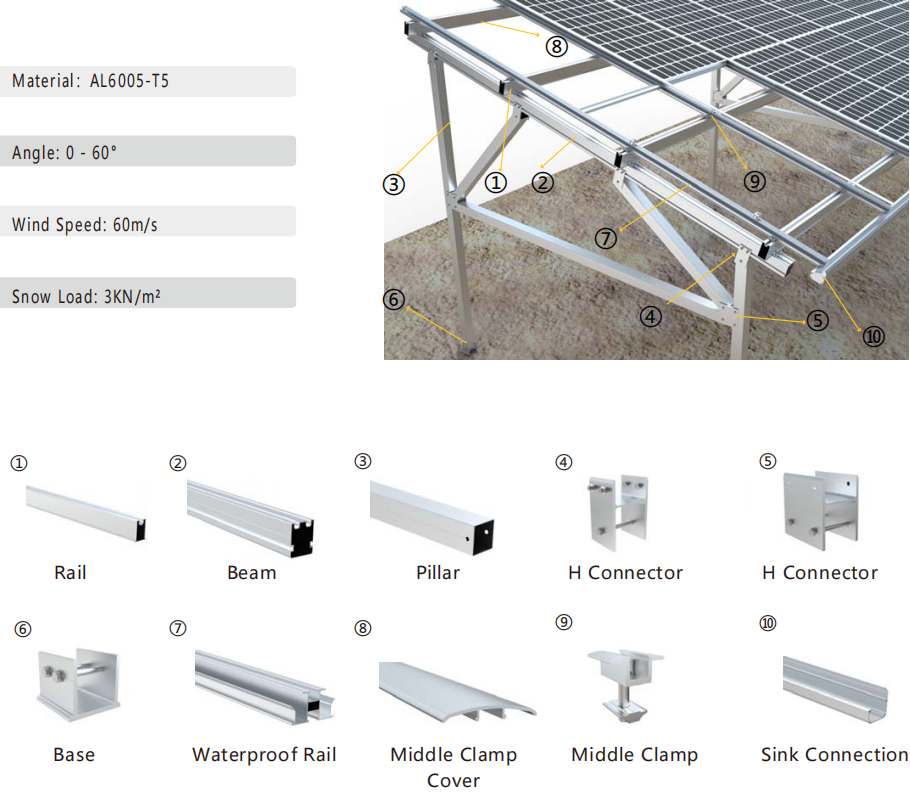 Material: AL6005-T5

Angle: 0 - 60°

Wind Speed: 60m/s

Snow Load: 3KN/m²

⑧

③ ① ② ⑨

⑦

⑥ ④ ⑤ ⑩

① Rail

② Beam

③ Pillar

④ H Connector

⑤ H Connector

⑥ Base

⑦ Waterproof Rail

⑧ Middle Clamp Cover

⑨ Middle Clamp

⑩ Sink Connection