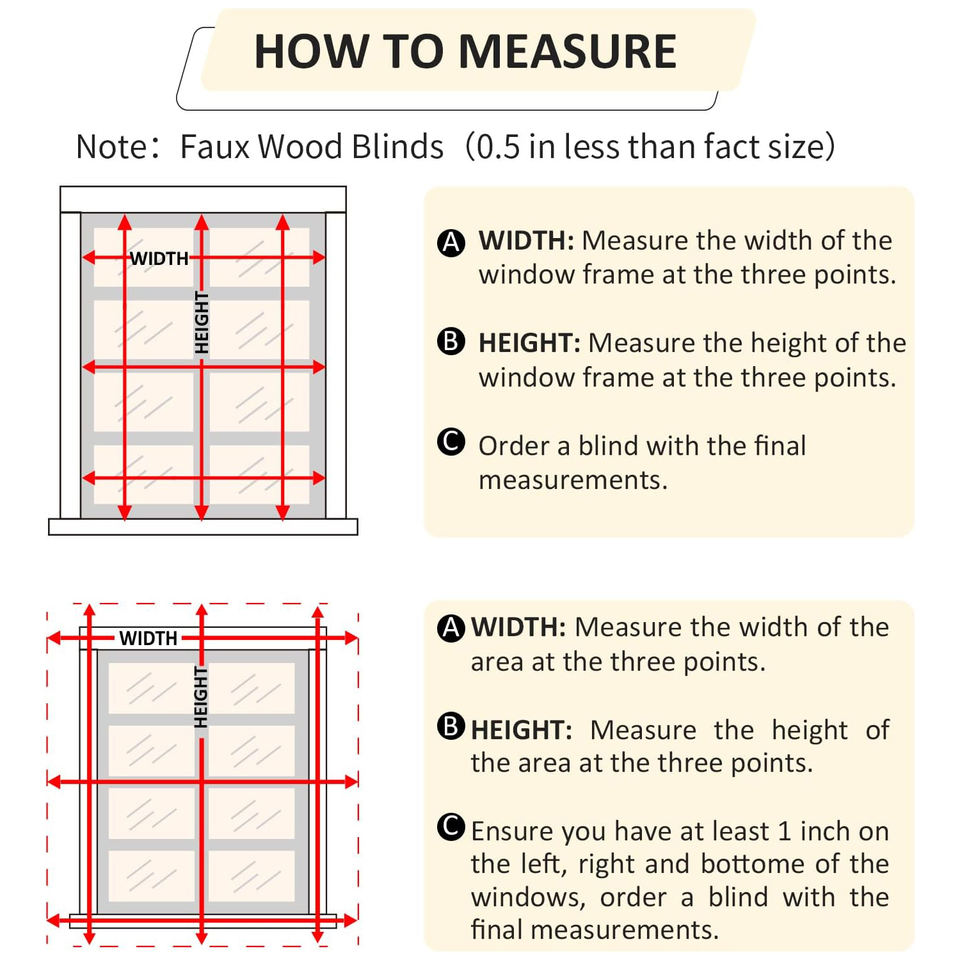 HOW TO MEASURE

Note：Faux Wood Blinds（0.5 in less than fact size）

WIDTH

HEIGHT

A WIDTH: Measure the width of the window frame at the three points.

B HEIGHT: Measure the height of the window frame at the three points.

C Order a blind with the final measurements.

WIDTH

HEIGHT

A WIDTH: Measure the width of the area at the three points.

B HEIGHT: Measure the height of the area at the three points.

C Ensure you have at least 1 inch on the left, right and bottome of the windows, order a blind with the final measurements.