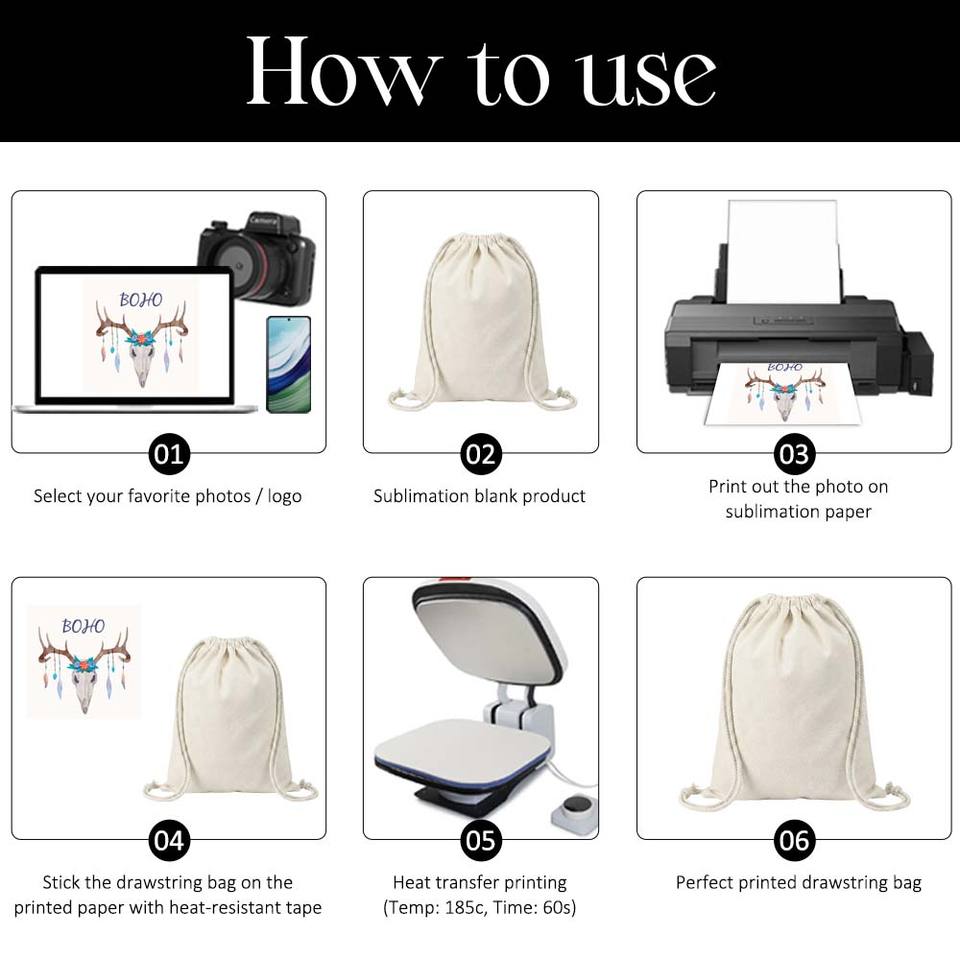 How to use

Camera

BOHO

01

Select your favorite photos / logo

02

Sublimation blank product

BOHO

03

Print out the photo on sublimation paper

BOHO

04

Stick the drawstring bag on the printed paper with heat-resistant tape

05

Heat transfer printing (Temp: 185c, Time: 60s)

06

Perfect printed drawstring bag