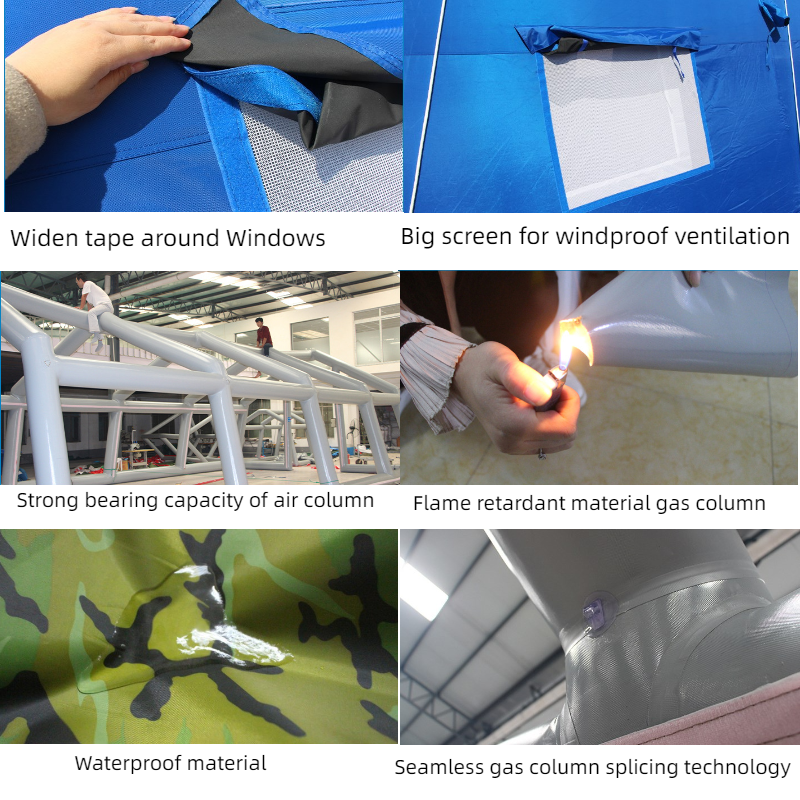 Widen tape around Windows

Big screen for windproof ventilation

Strong bearing capacity of air column

Flame retardant material gas column

Waterproof material

Seamless gas column splicing technology