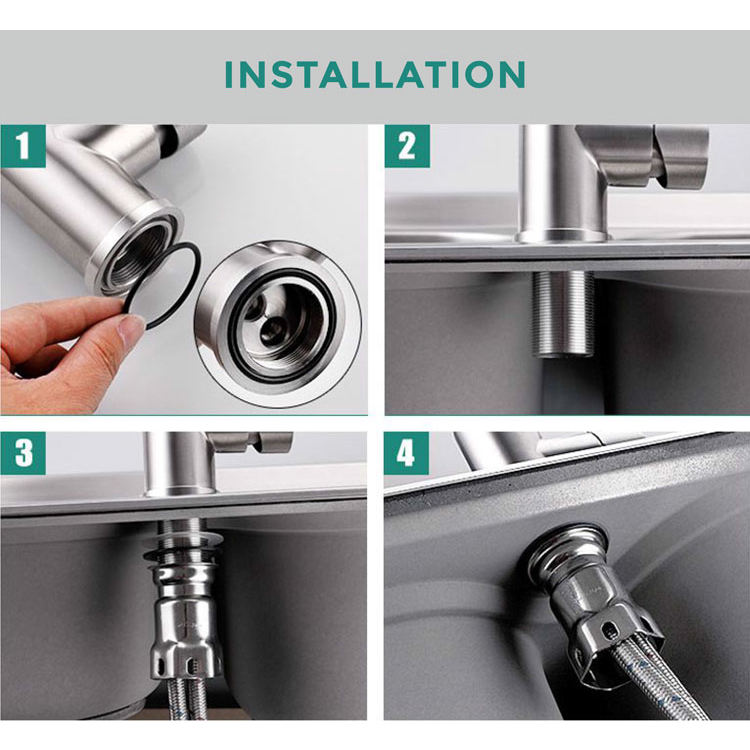 INSTALLATION

1

2

3

4