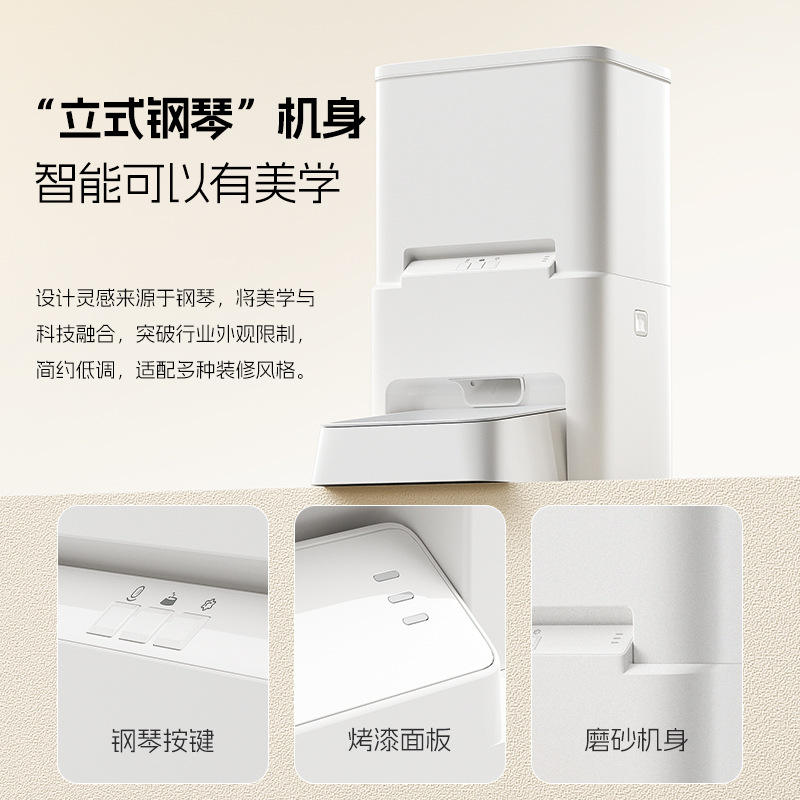 “立式钢琴”机身
智能可以有美学

设计灵感来源于钢琴，将美学与科技融合，突破行业外观限制，简约低调，适配多种装修风格。

钢琴按键

烤漆面板

磨砂机身