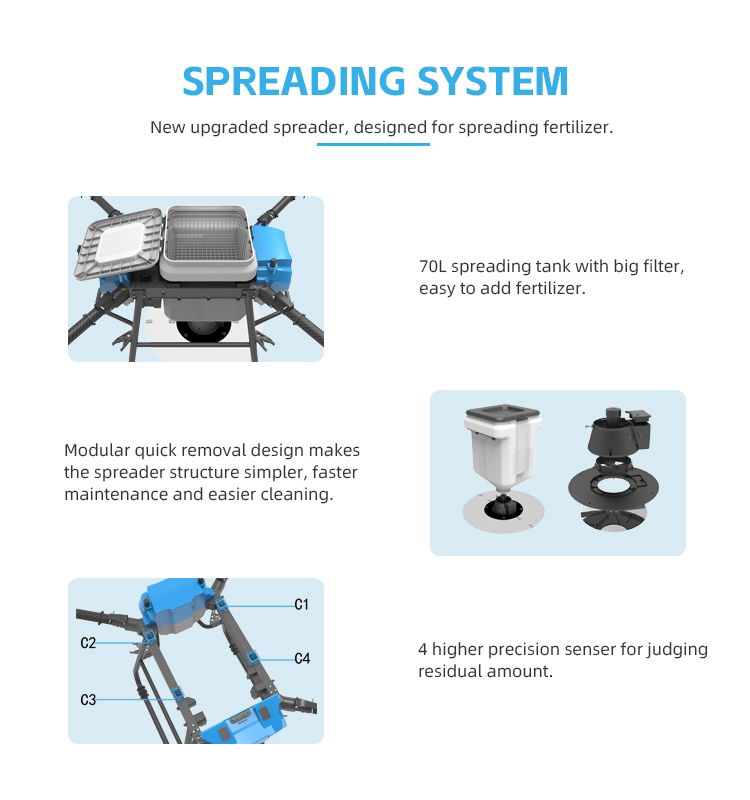 SPREADING SYSTEM

New upgraded spreader, designed for spreading fertilizer.

70L spreading tank with big filter, easy to add fertilizer.

Modular quick removal design makes the spreader structure simpler, faster maintenance and easier cleaning.

C1

C2

C4

C3

4 higher precision senser for judging residual amount.