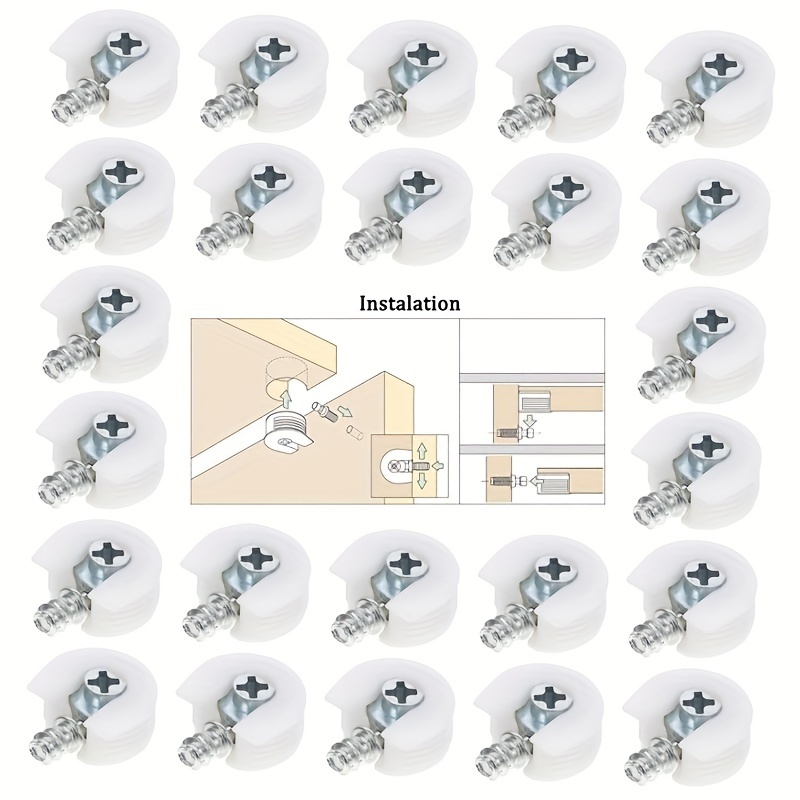 Instalation