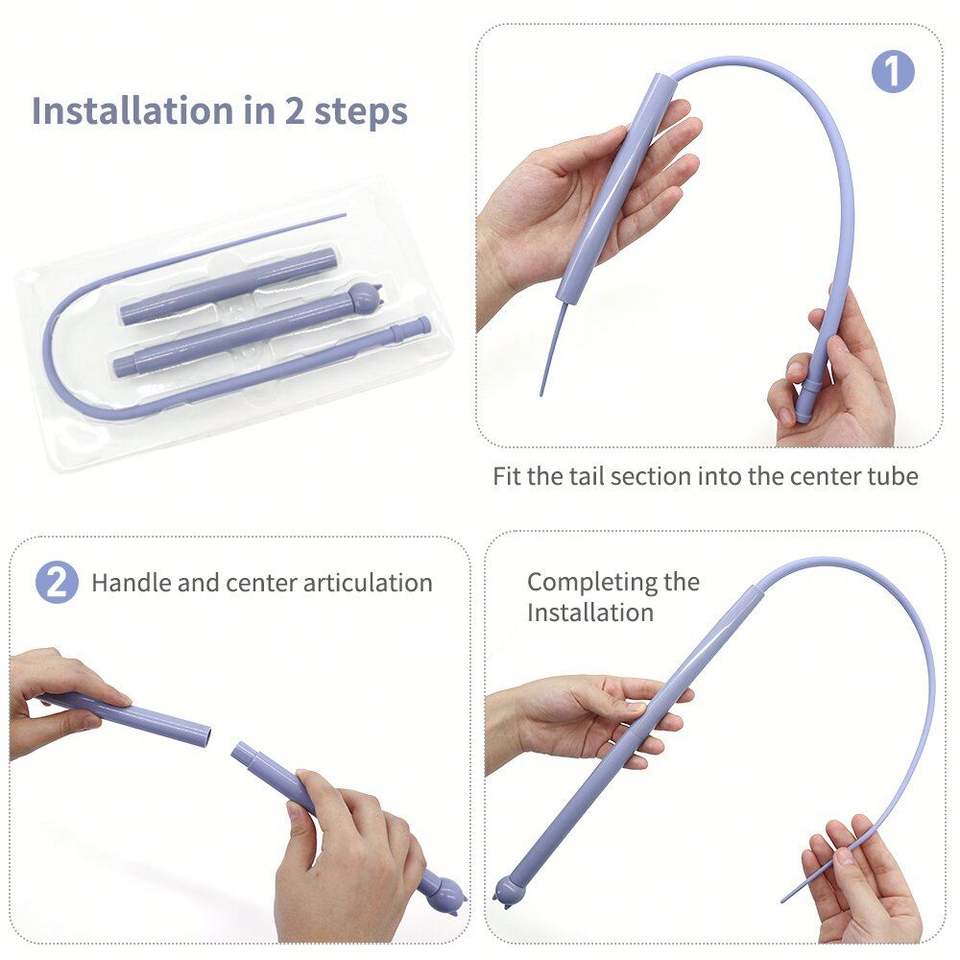 Installation in 2 steps

1

Fit the tail section into the center tube

2 Handle and center articulation

Completing the Installation