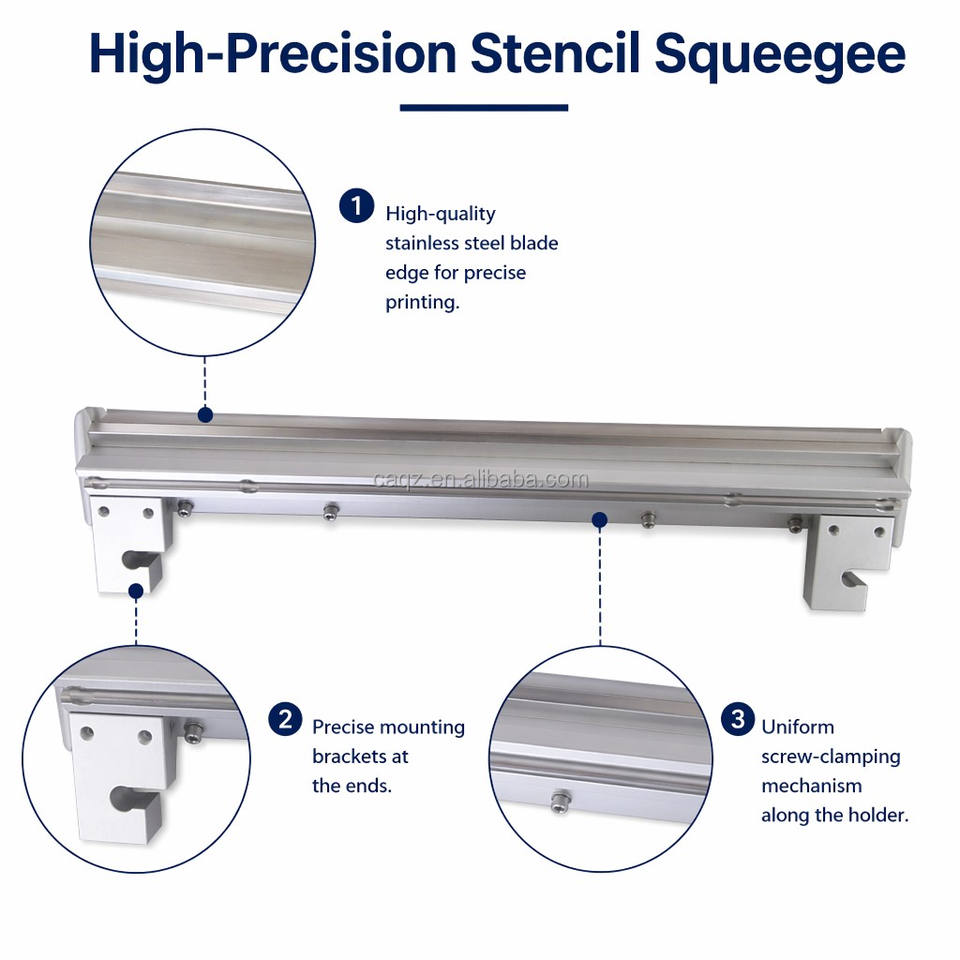 High-Precision Stencil Squeegee

1 High-quality stainless steel blade edge for precise printing.

2 Precise mounting brackets at the ends.

3 Uniform screw-clamping mechanism along the holder.

caqz.en.alibaba.com