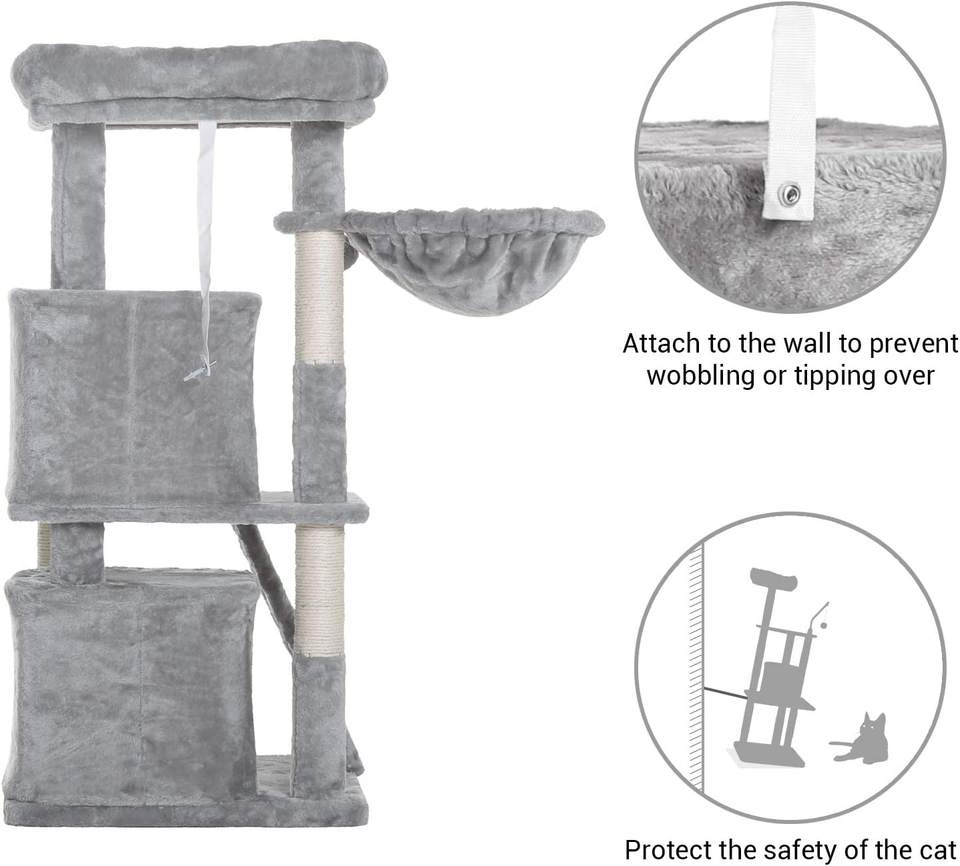 Attach to the wall to prevent wobbling or tipping over

Protect the safety of the cat