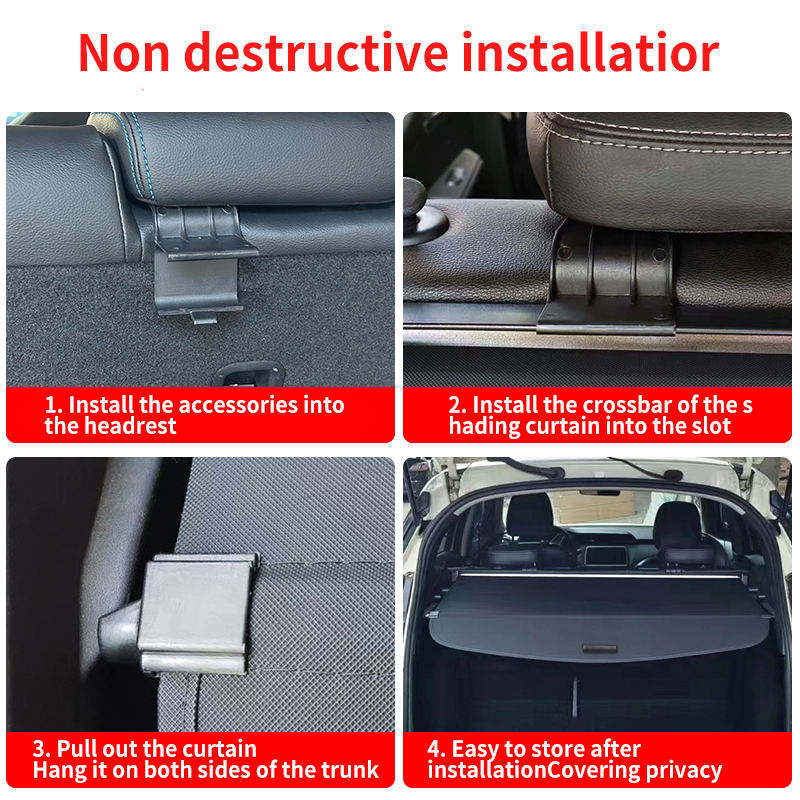 Non destructive installatior

1. Install the accessories into the headrest

2. Install the crossbar of the s hading curtain into the slot

3. Pull out the curtain
Hang it on both sides of the trunk

4. Easy to store after installationCovering privacy