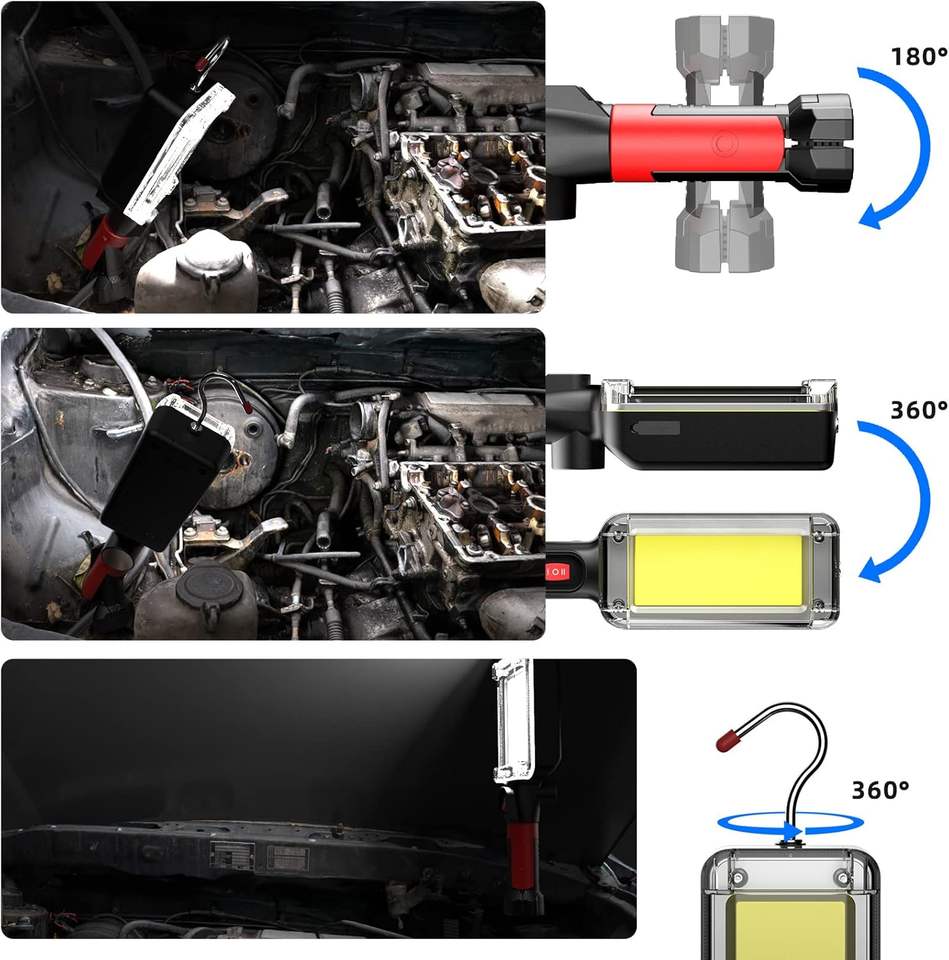 180°

360°

360°