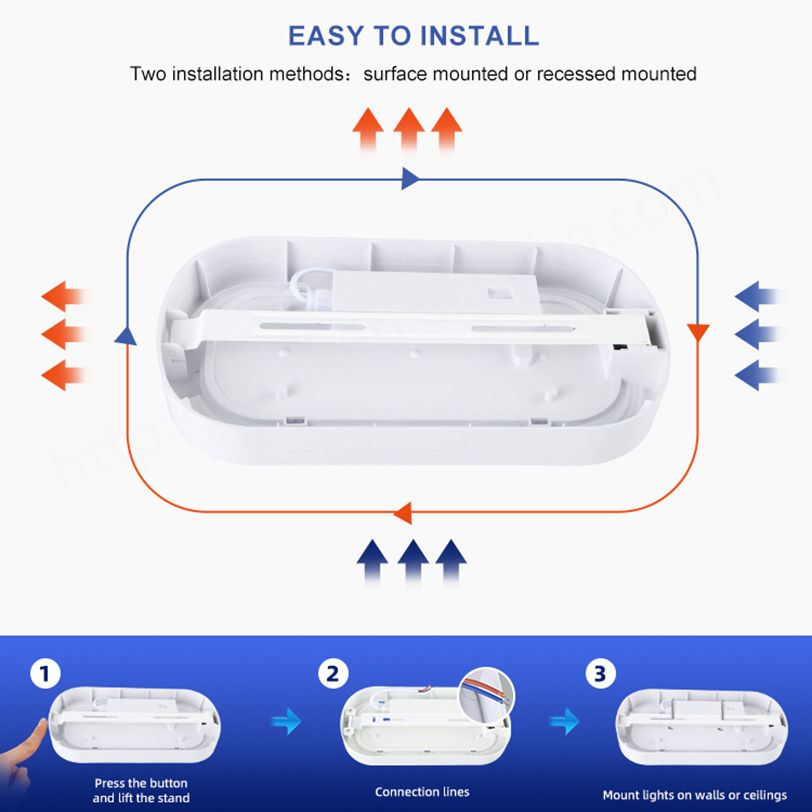 EASY TO INSTALL

Two installation methods：surface mounted or recessed mounted

1

Press the button and lift the stand

2

Connection lines

3

Mount lights on walls or ceilings