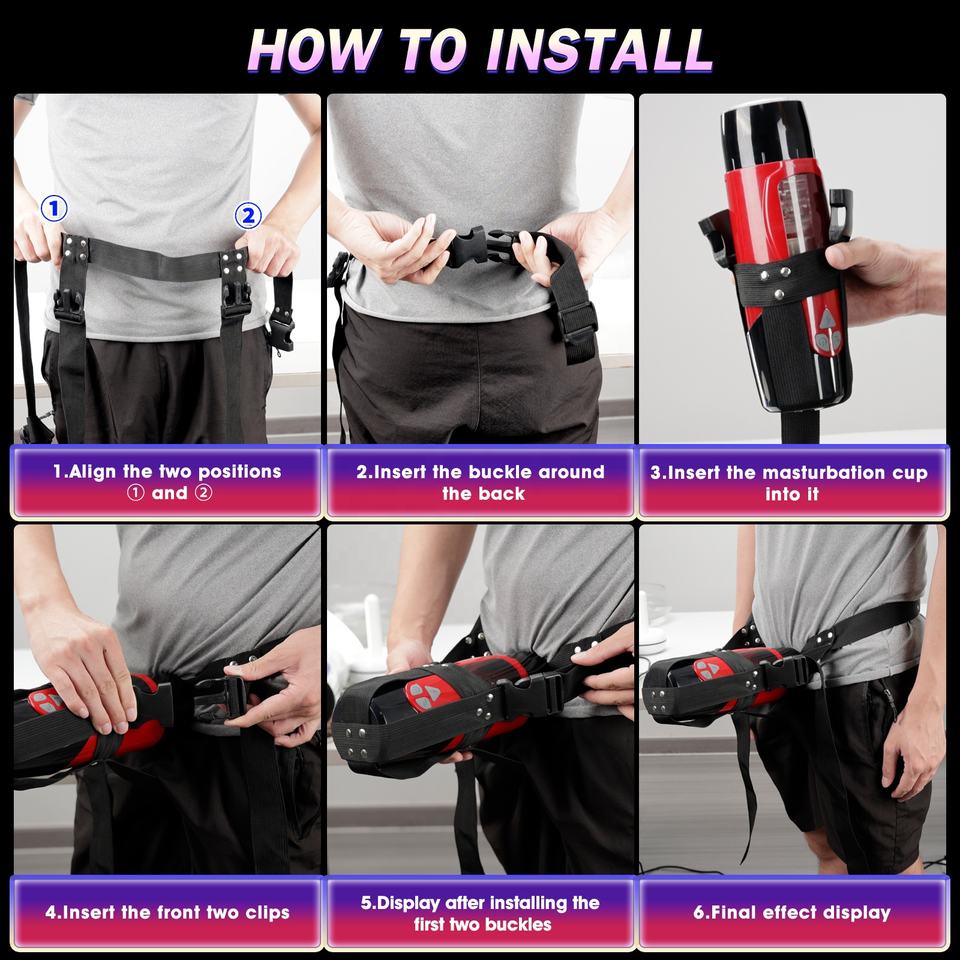 HOW TO INSTALL

①

②

1.Align the two positions ① and ②

2.Insert the buckle around the back

3.Insert the masturbation cup into it

4.Insert the front two clips

5.Display after installing the first two buckles

6.Final effect display