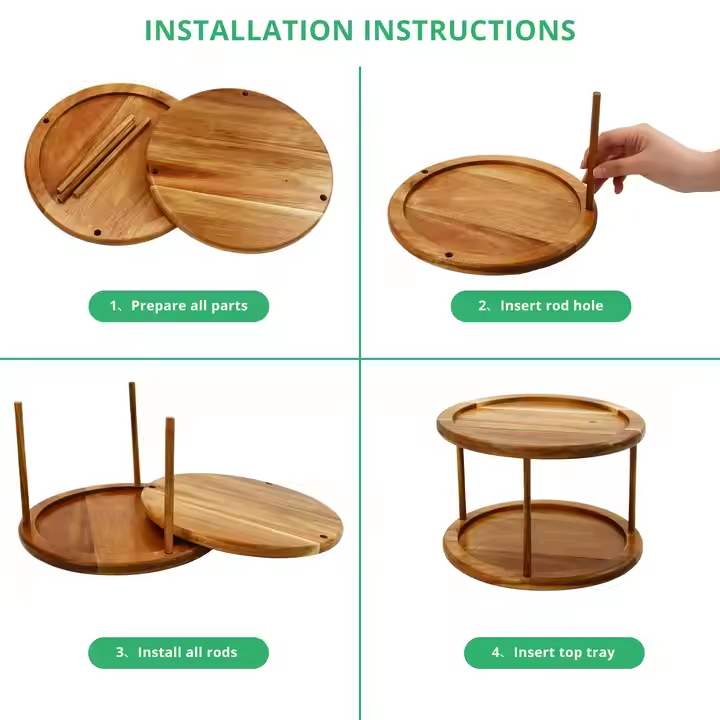 INSTALLATION INSTRUCTIONS

1、Prepare all parts

2、Insert rod hole

3、Install all rods

4、Insert top tray