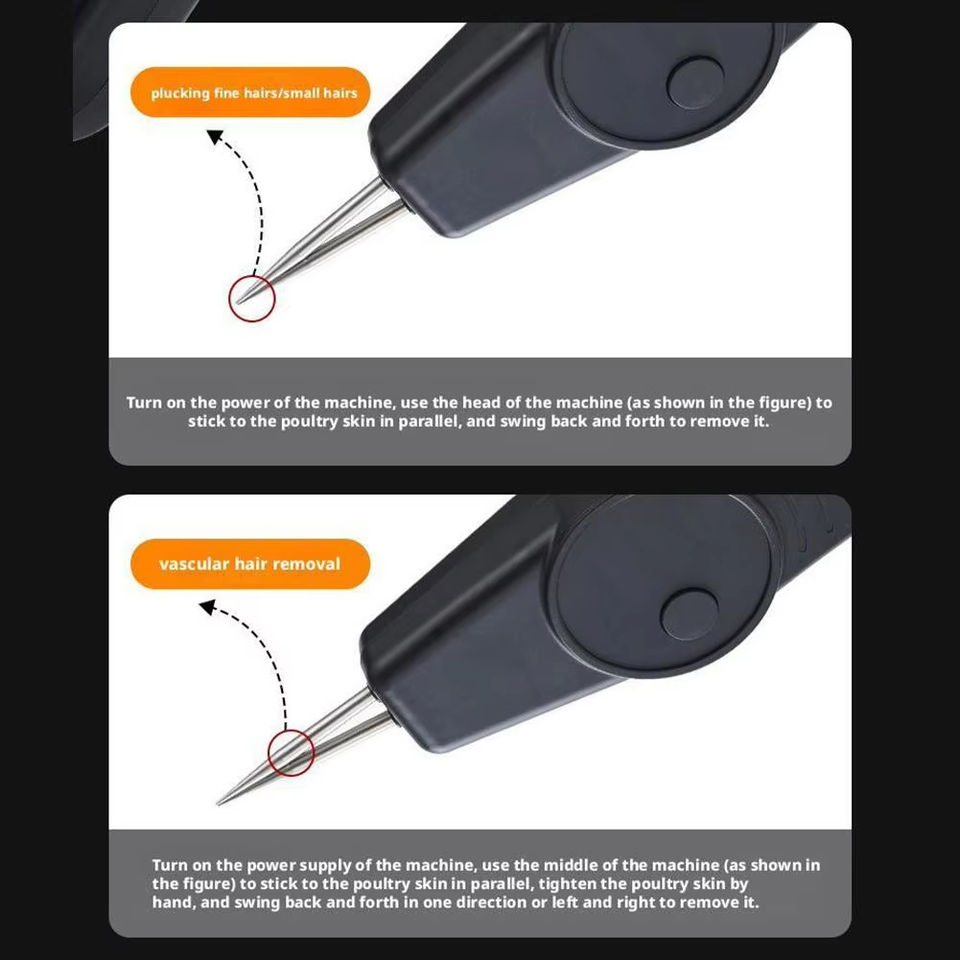 plucking fine hairs/small hairs

Turn on the power of the machine, use the head of the machine (as shown in the figure) to stick to the poultry skin in parallel, and swing back and forth to remove it.

vascular hair removal

Turn on the power supply of the machine, use the middle of the machine (as shown in the figure) to stick to the poultry skin in parallel, tighten the poultry skin by hand, and swing back and forth in one direction or left and right to remove it.