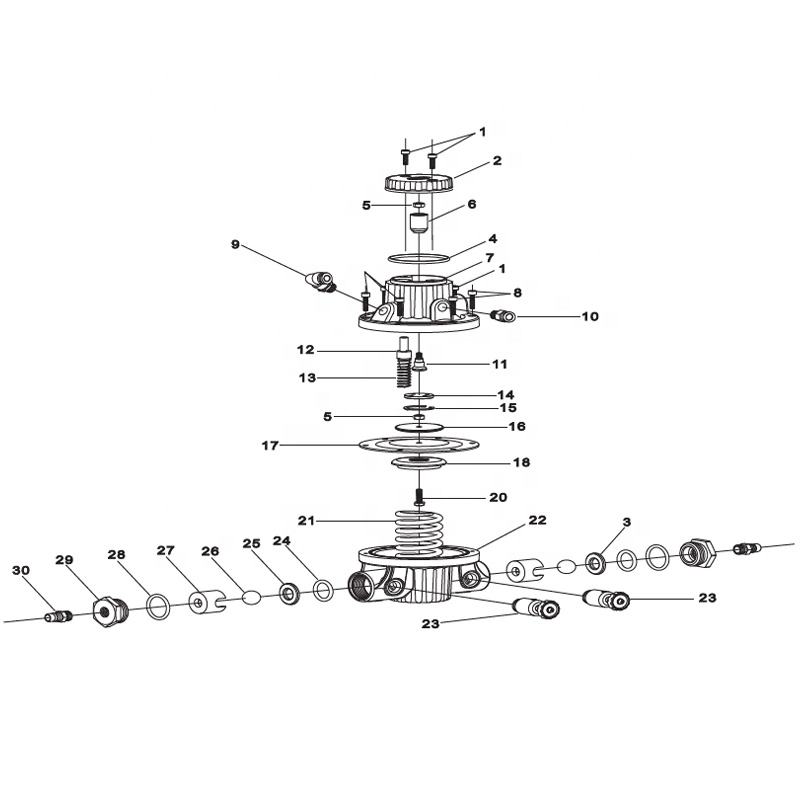 1
2
5
6
4
9
7
1
8
10
12
11
13
14
15
5
16
17
18
20
21
22
3
30
29
28
27
26
25
24
23
23