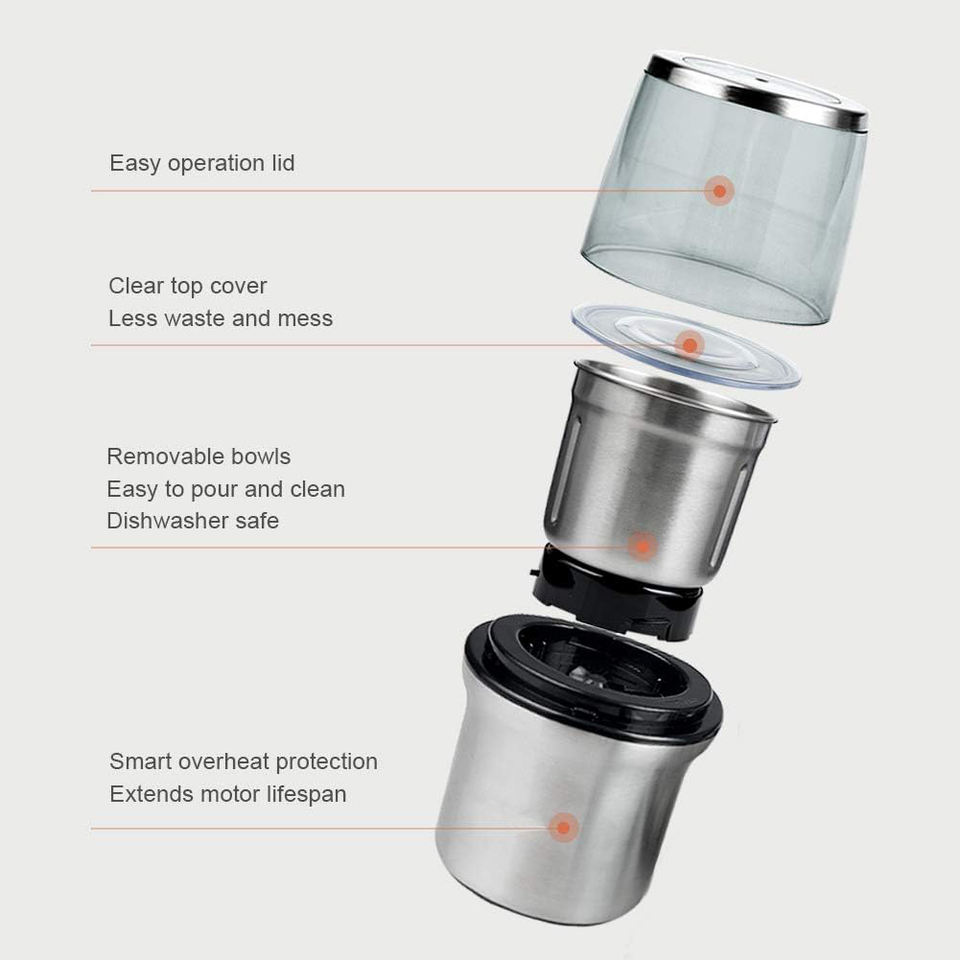 Easy operation lid

Clear top cover
Less waste and mess

Removable bowls
Easy to pour and clean
Dishwasher safe

Smart overheat protection
Extends motor lifespan