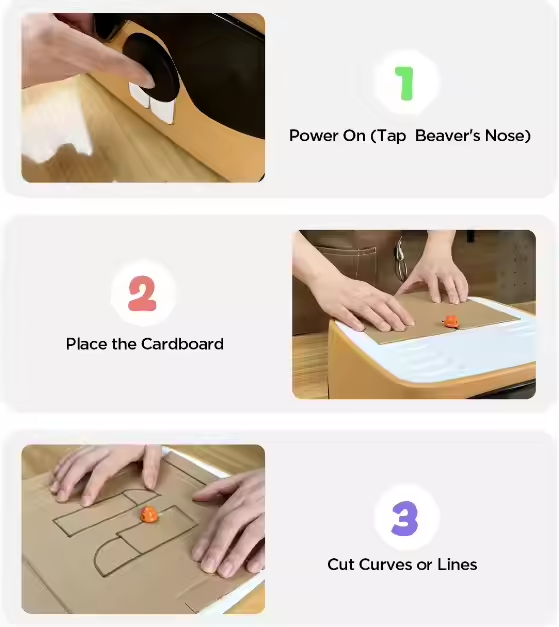 1

Power On (Tap Beaver's Nose)

2

Place the Cardboard

3

Cut Curves or Lines