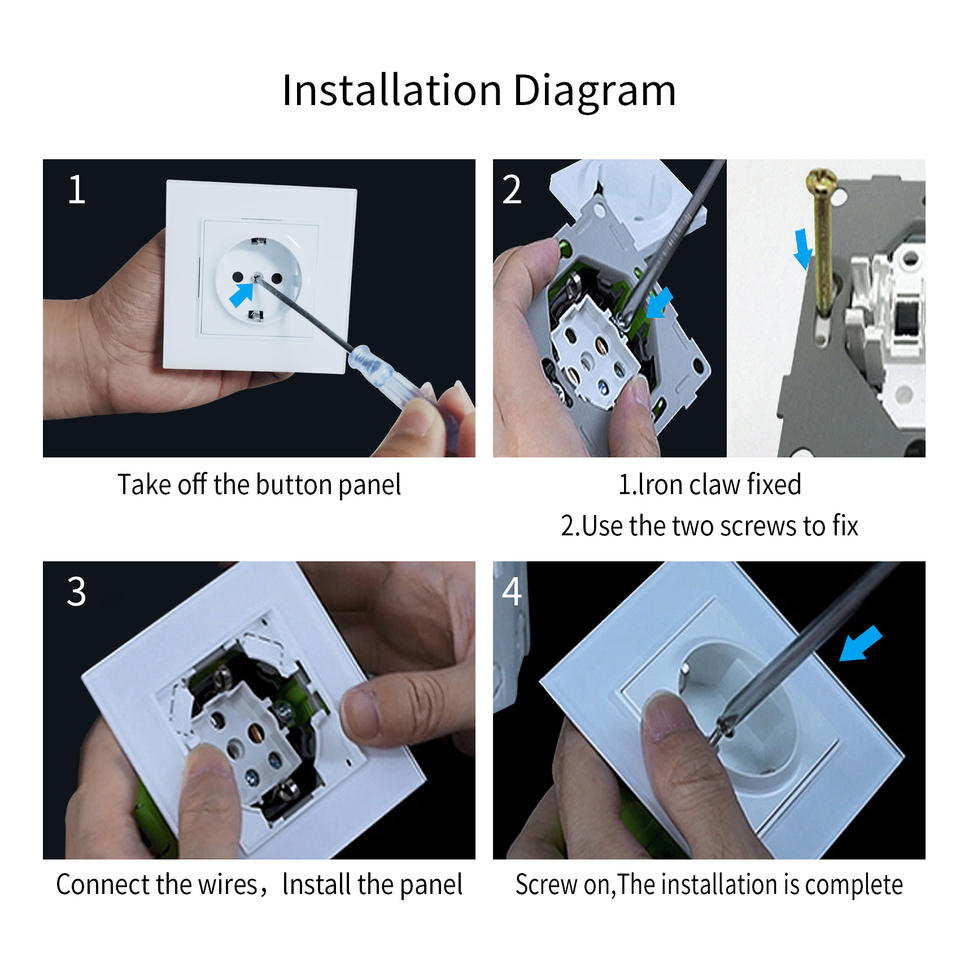 Installation Diagram

1

Take off the button panel

2

1.Iron claw fixed
2.Use the two screws to fix

3

Connect the wires，Install the panel

4

Screw on,The installation is complete