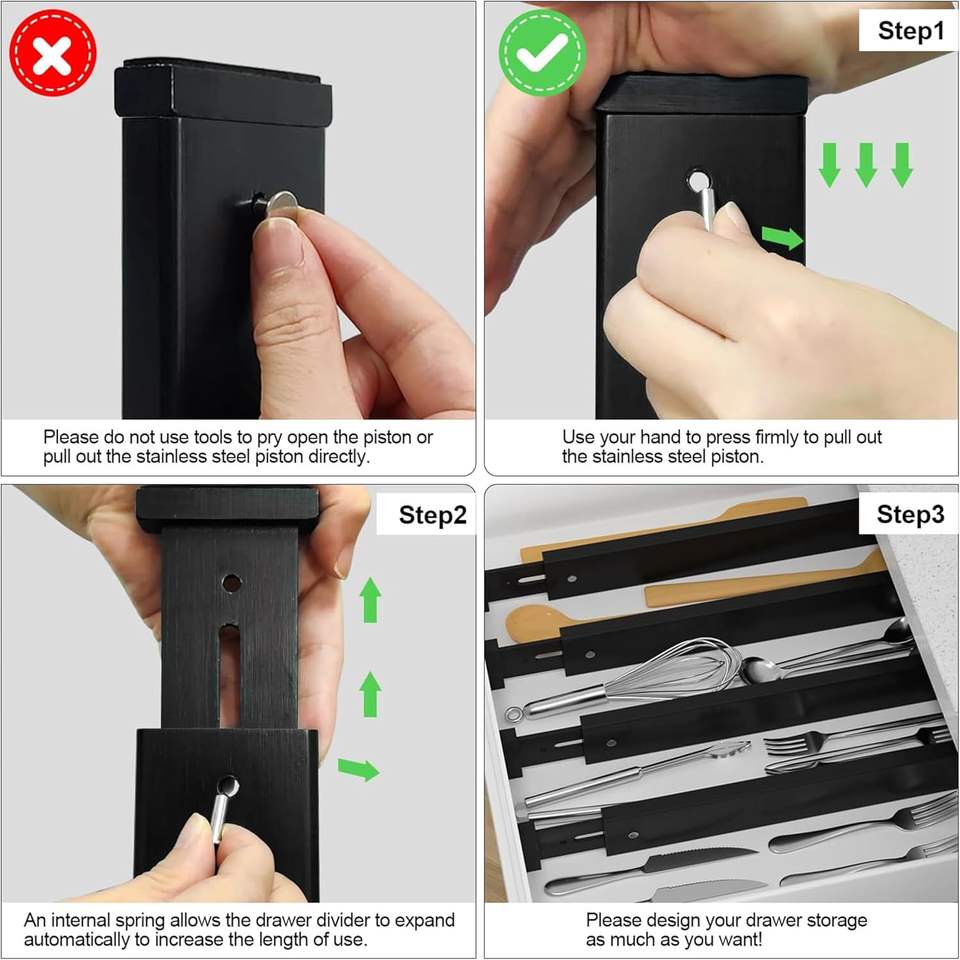 Please do not use tools to pry open the piston or pull out the stainless steel piston directly.

Step1

Use your hand to press firmly to pull out the stainless steel piston.

Step2

An internal spring allows the drawer divider to expand automatically to increase the length of use.

Step3

Please design your drawer storage as much as you want!