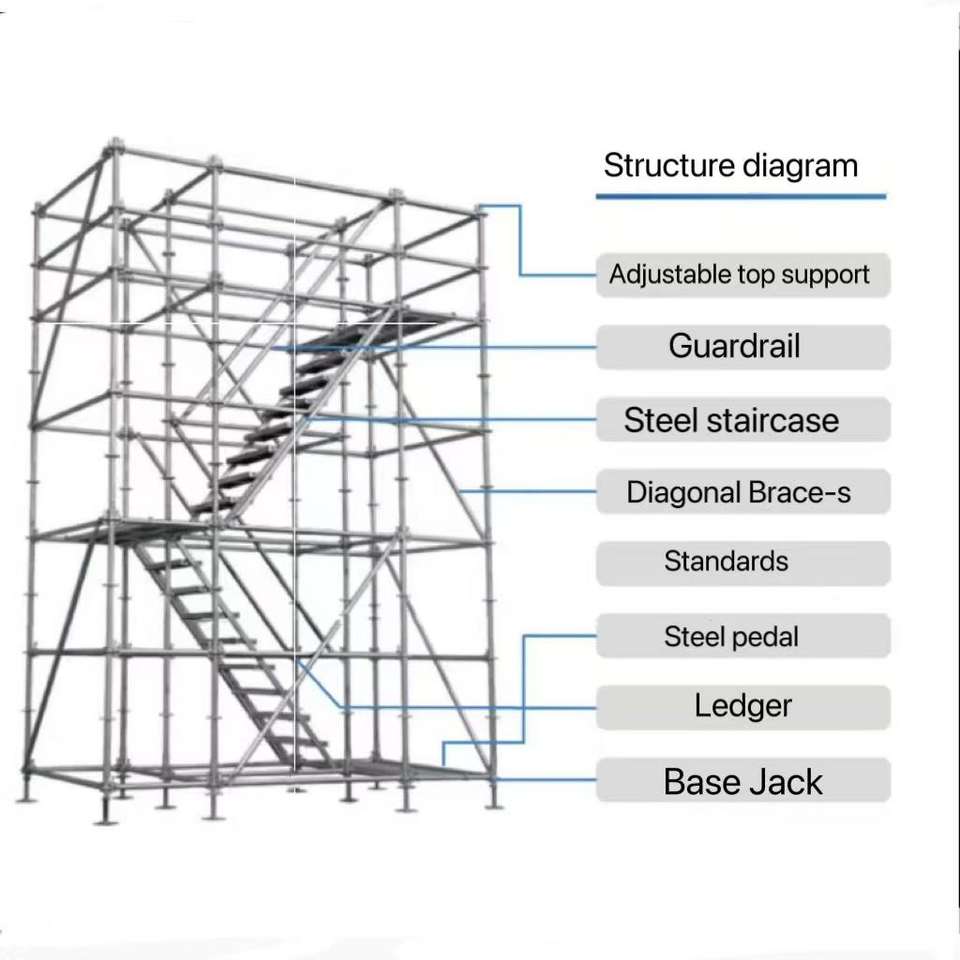 Structure diagram

Adjustable top support

Guardrail

Steel staircase

Diagonal Brace-s

Standards

Steel pedal

Ledger

Base Jack