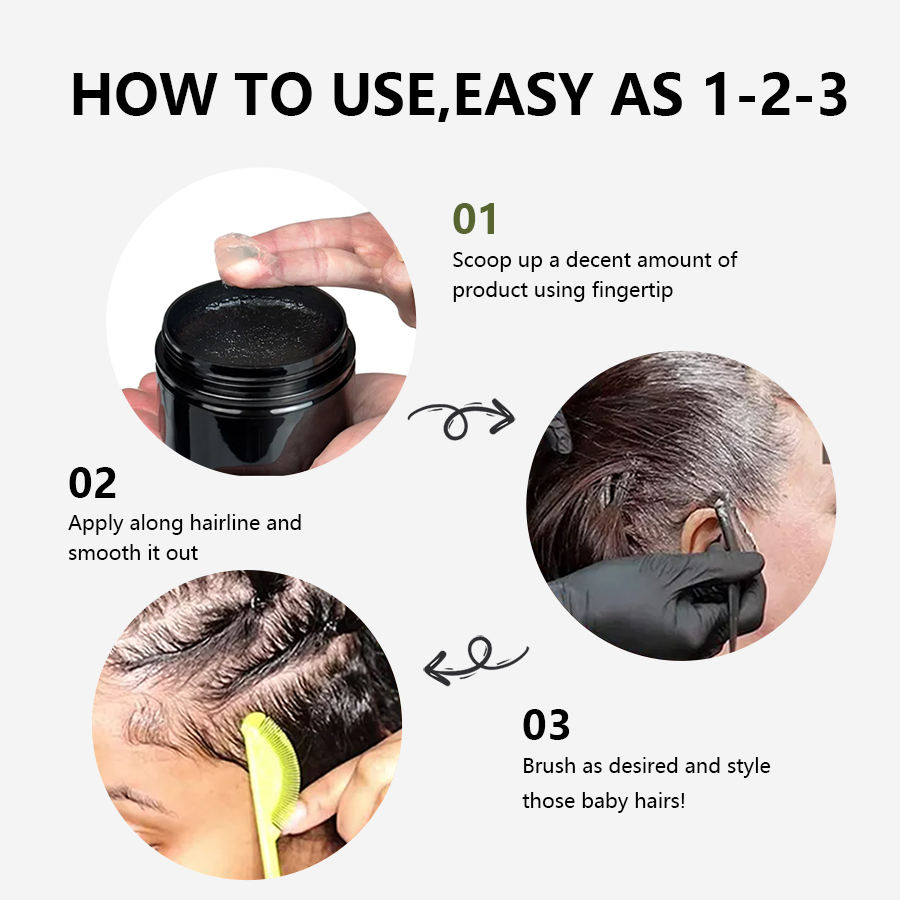 HOW TO USE,EASY AS 1-2-3

01
Scoop up a decent amount of product using fingertip

02
Apply along hairline and smooth it out

03
Brush as desired and style those baby hairs!