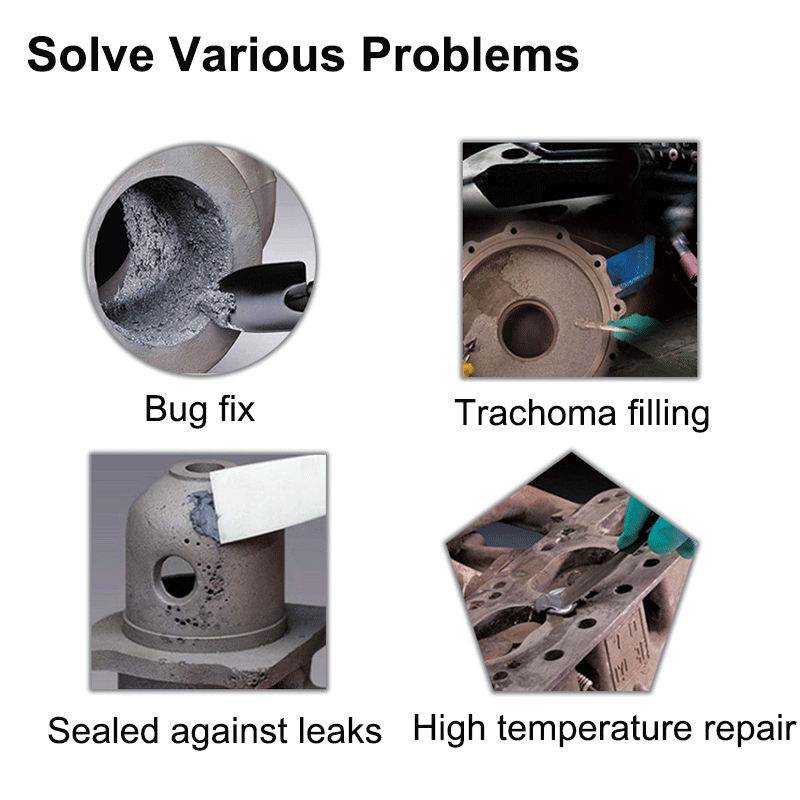 Solve Various Problems

Bug fix

Trachoma filling

Sealed against leaks

High temperature repair