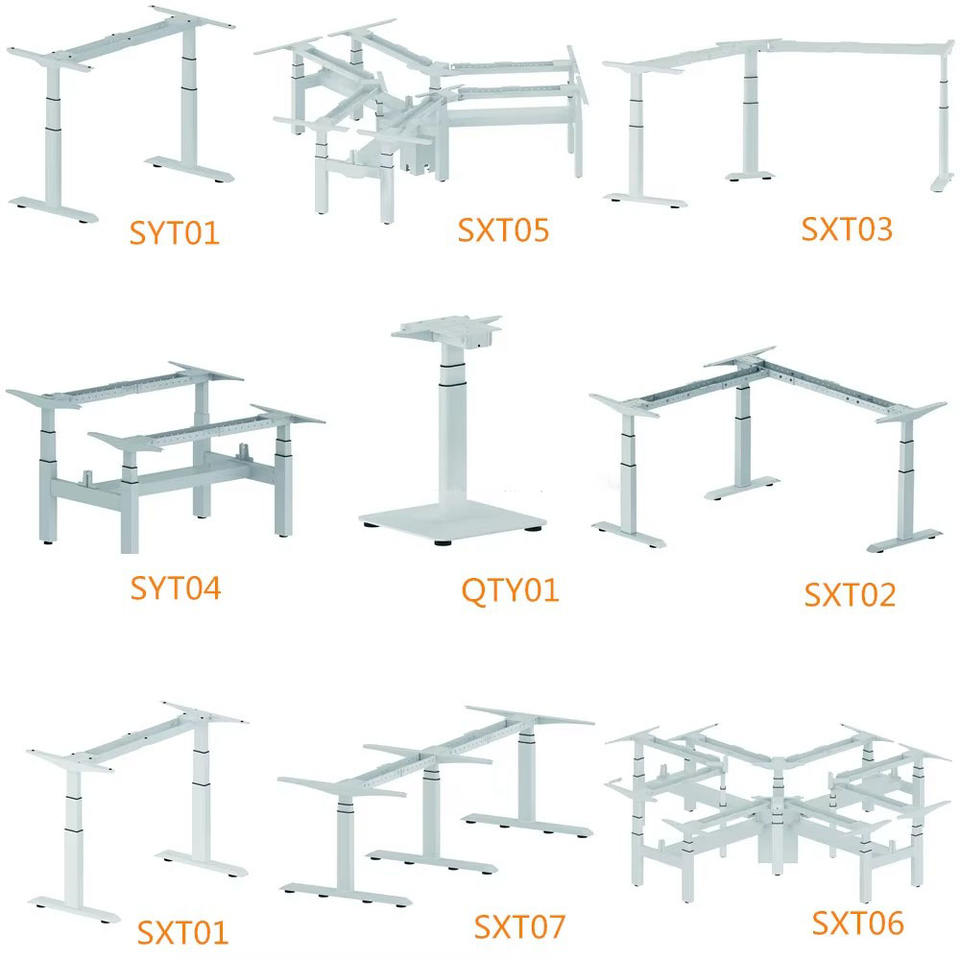 SYT01

SXT05

SXT03

SYT04

QTY01

SXT02

SXT01

SXT07

SXT06