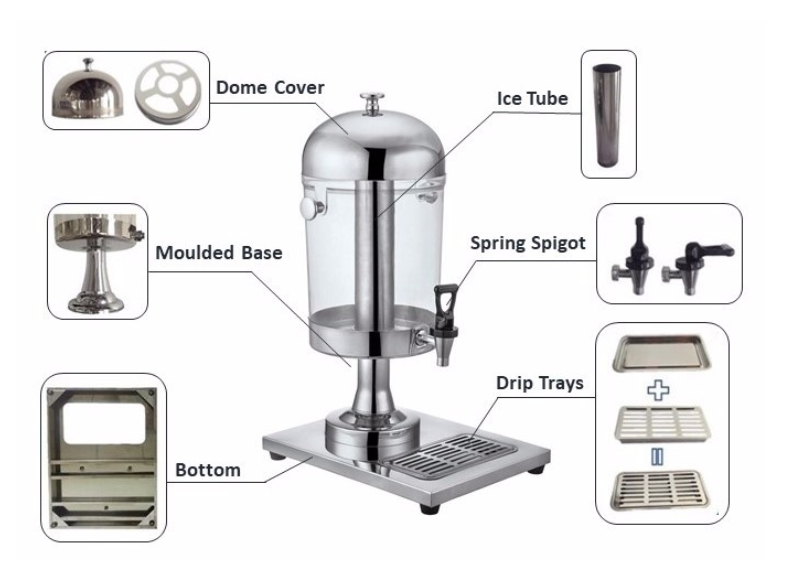 Dome Cover

Ice Tube

Moulded Base

Spring Spigot

Drip Trays

Bottom