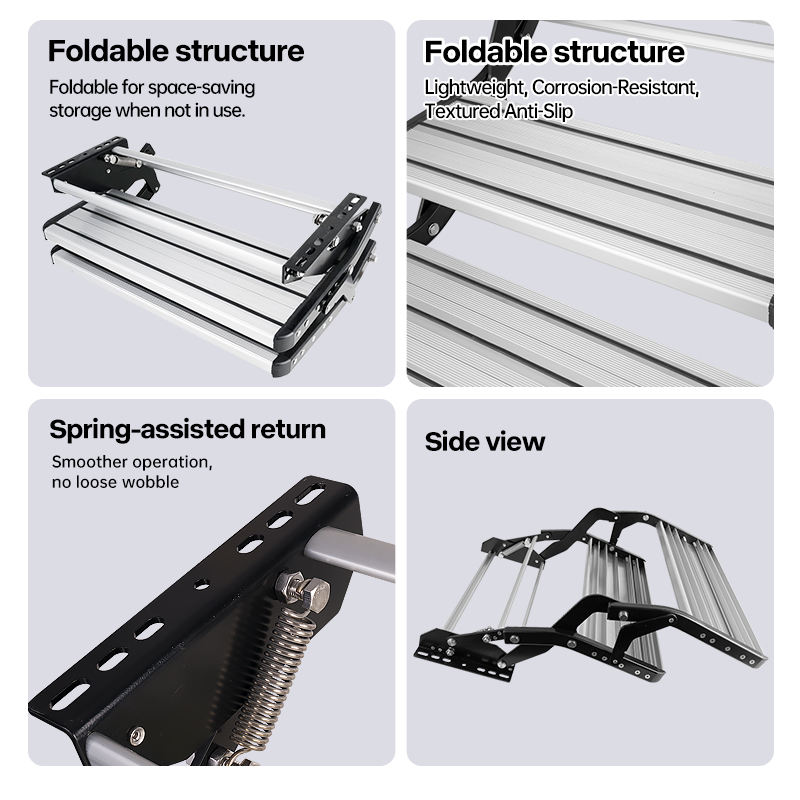 Foldable structure
Foldable for space-saving storage when not in use.

Foldable structure
Lightweight, Corrosion-Resistant, Textured Anti-Slip

Spring-assisted return
Smoother operation, no loose wobble

Side view