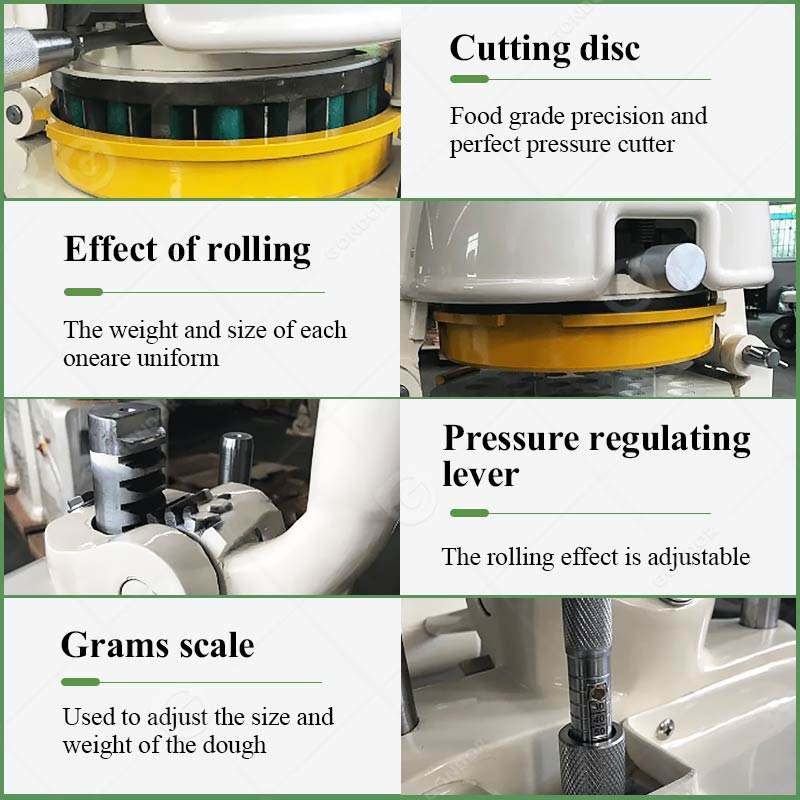 Cutting disc

Food grade precision and perfect pressure cutter

Effect of rolling

The weight and size of each oneare uniform

Pressure regulating lever

The rolling effect is adjustable

Grams scale

Used to adjust the size and weight of the dough