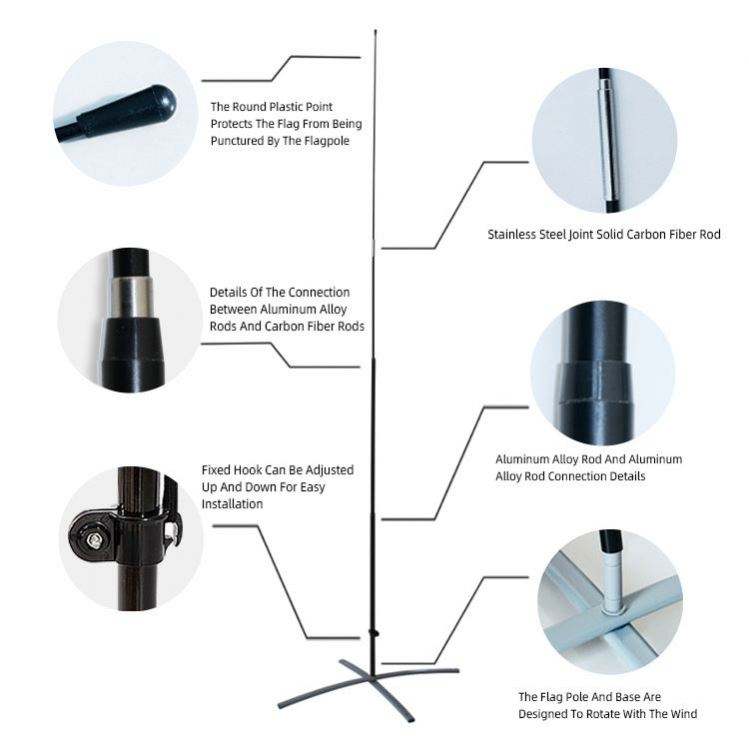 The Round Plastic Point Protects The Flag From Being Punctured By The Flagpole

Stainless Steel Joint Solid Carbon Fiber Rod

Details Of The Connection Between Aluminum Alloy Rods And Carbon Fiber Rods

Aluminum Alloy Rod And Aluminum Alloy Rod Connection Details

Fixed Hook Can Be Adjusted Up And Down For Easy Installation

The Flag Pole And Base Are Designed To Rotate With The Wind