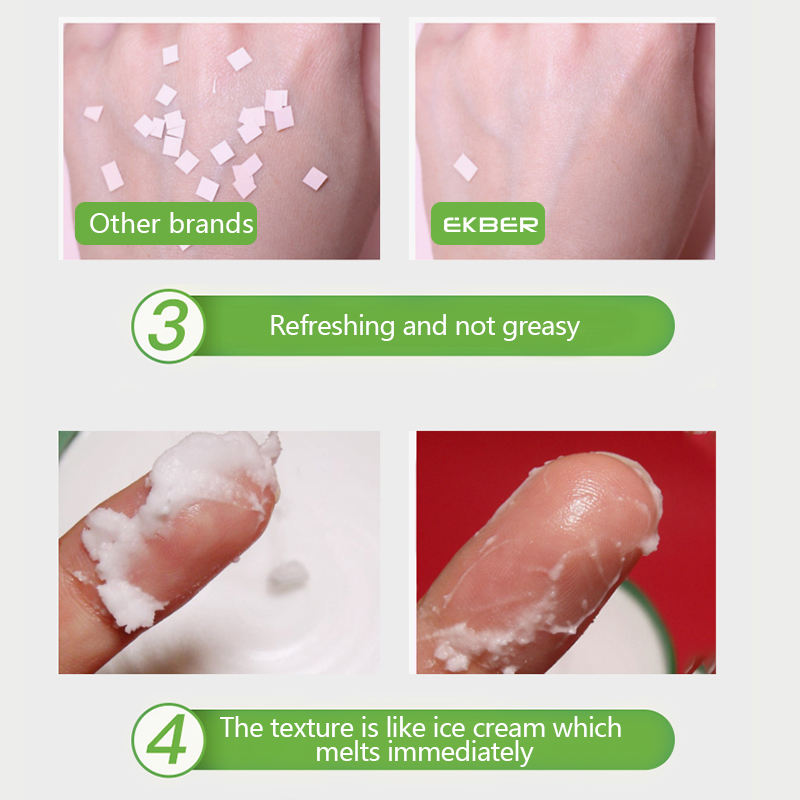 Other brands

EKBER

3 Refreshing and not greasy

4 The texture is like ice cream which melts immediately