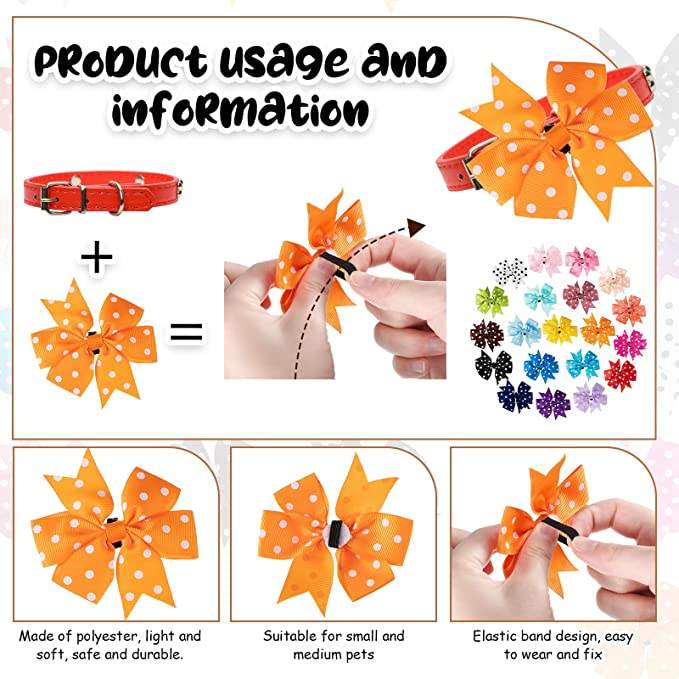 PRODUCT USAGE AND INFORMATION

+

=

Made of polyester, light and soft, safe and durable.

Suitable for small and medium pets

Elastic band design, easy to wear and fix