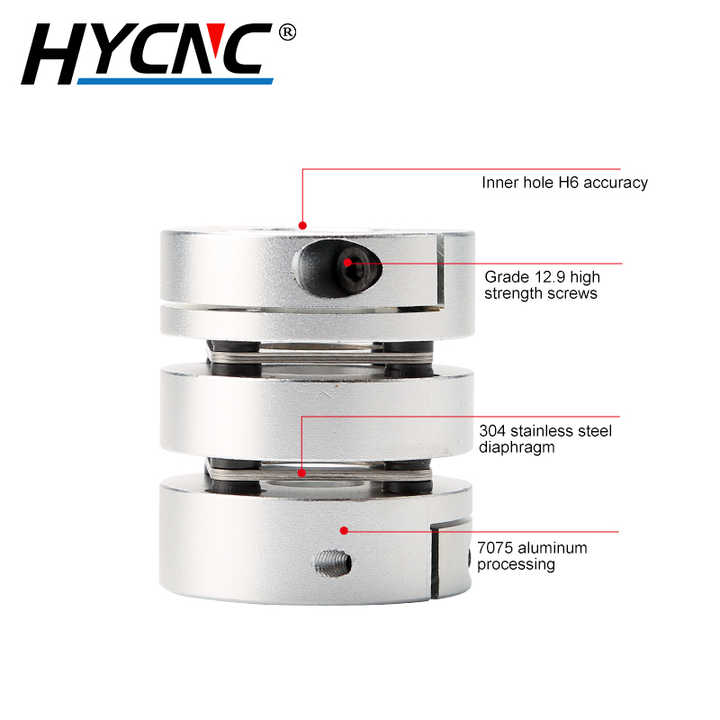 HYCNC®

Inner hole H6 accuracy

Grade 12.9 high strength screws

304 stainless steel diaphragm

7075 aluminum processing