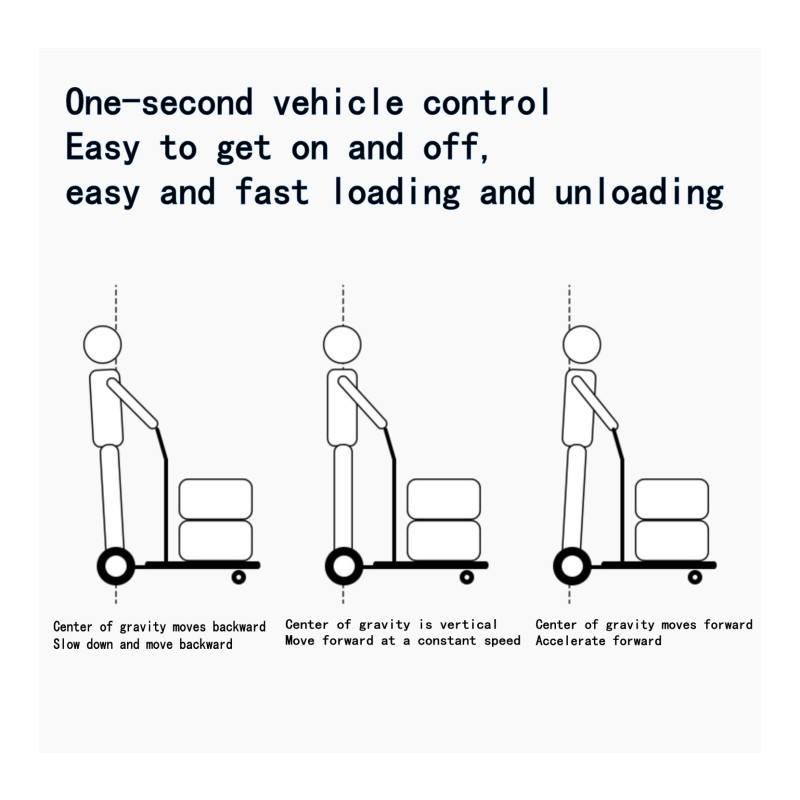 One-second vehicle control
Easy to get on and off,
easy and fast loading and unloading

Center of gravity moves backward
Slow down and move backward

Center of gravity is vertical
Move forward at a constant speed

Center of gravity moves forward
Accelerate forward