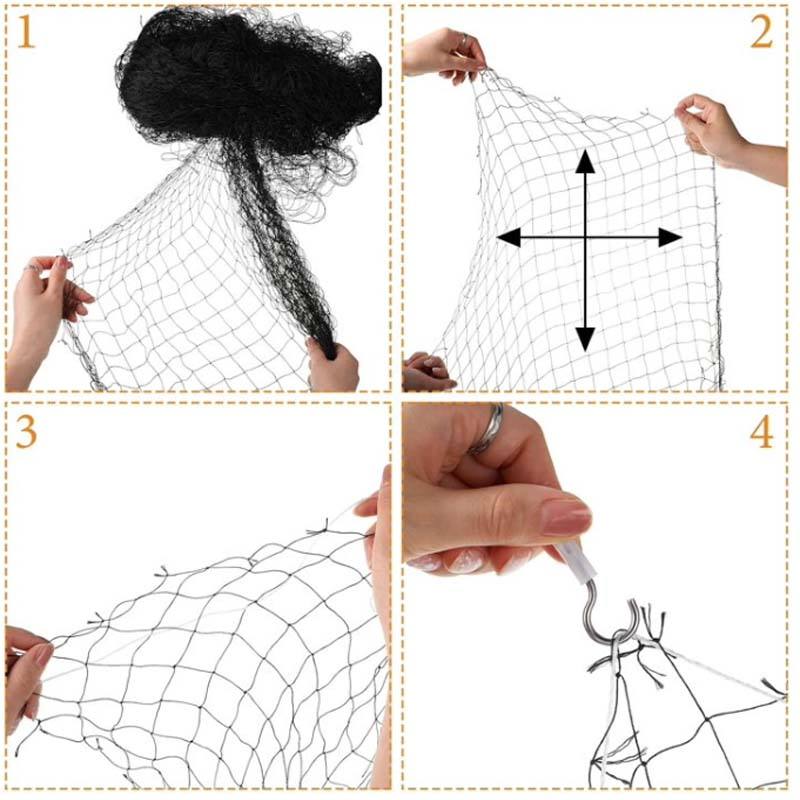 1

2

3

4