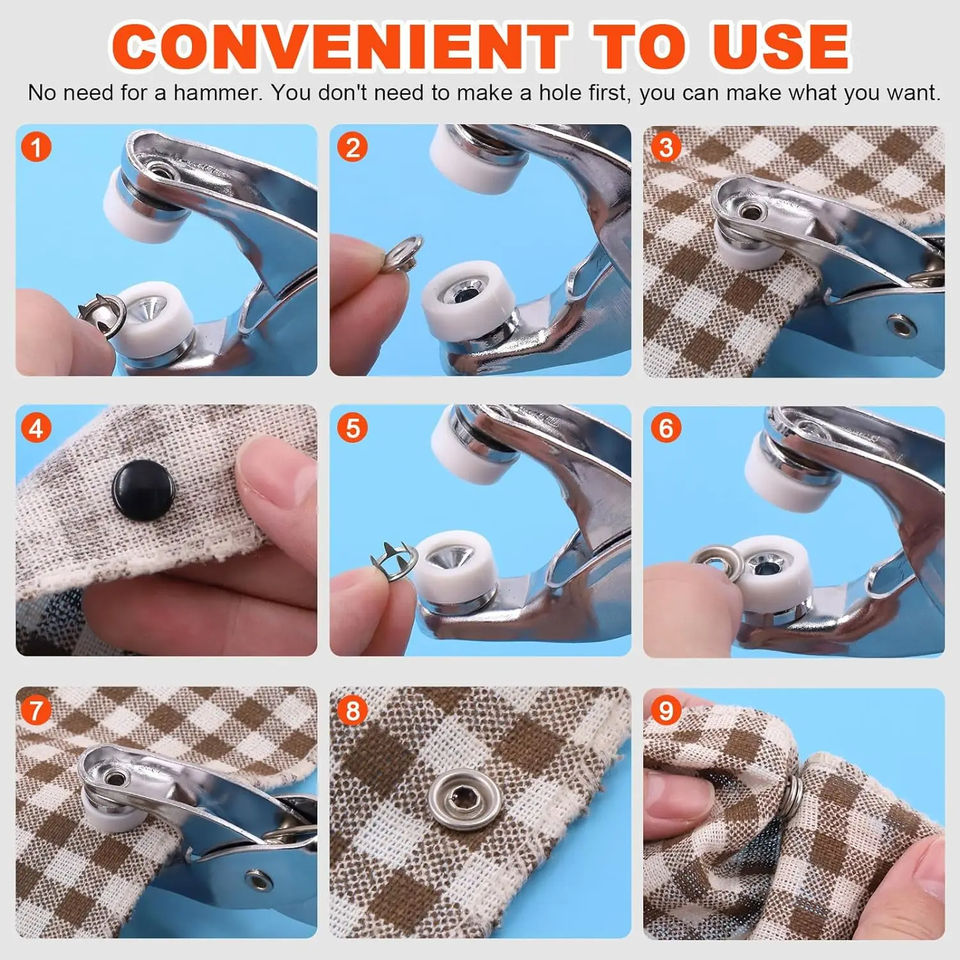 CONVENIENT TO USE

No need for a hammer. You don't need to make a hole first, you can make what you want.

1

2

3

4

5

6

7

8

9