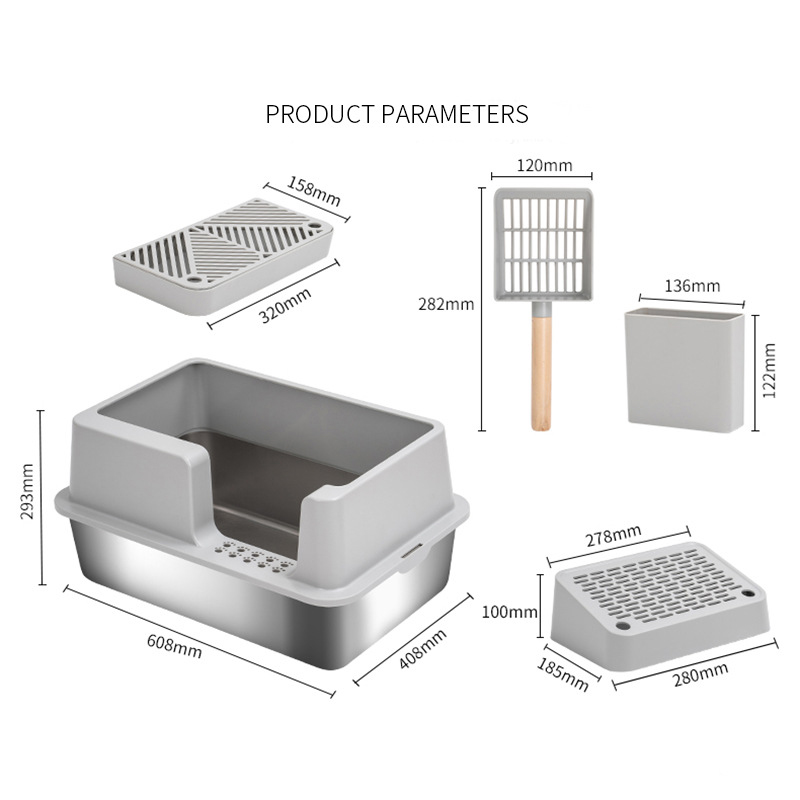 PRODUCT PARAMETERS

158mm
320mm

120mm
282mm

136mm
122mm

293mm
608mm
408mm

278mm
100mm
185mm
280mm