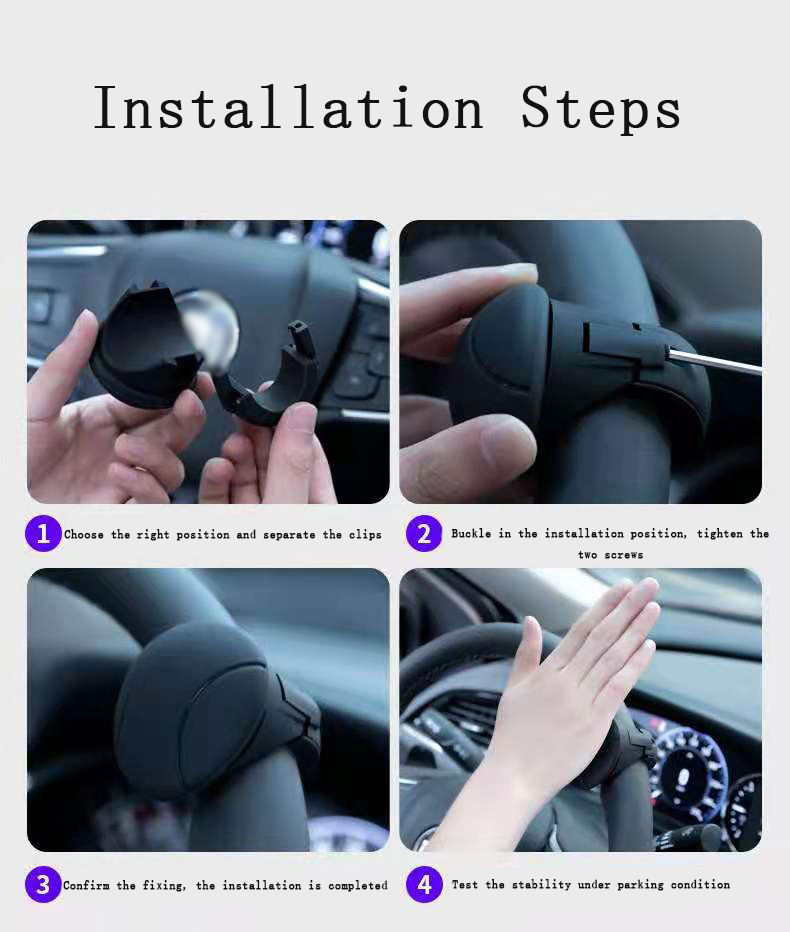 Installation Steps

1 Choose the right position and separate the clips

2 Buckle in the installation position, tighten the two screws

3 Confirm the fixing, the installation is completed

4 Test the stability under parking condition