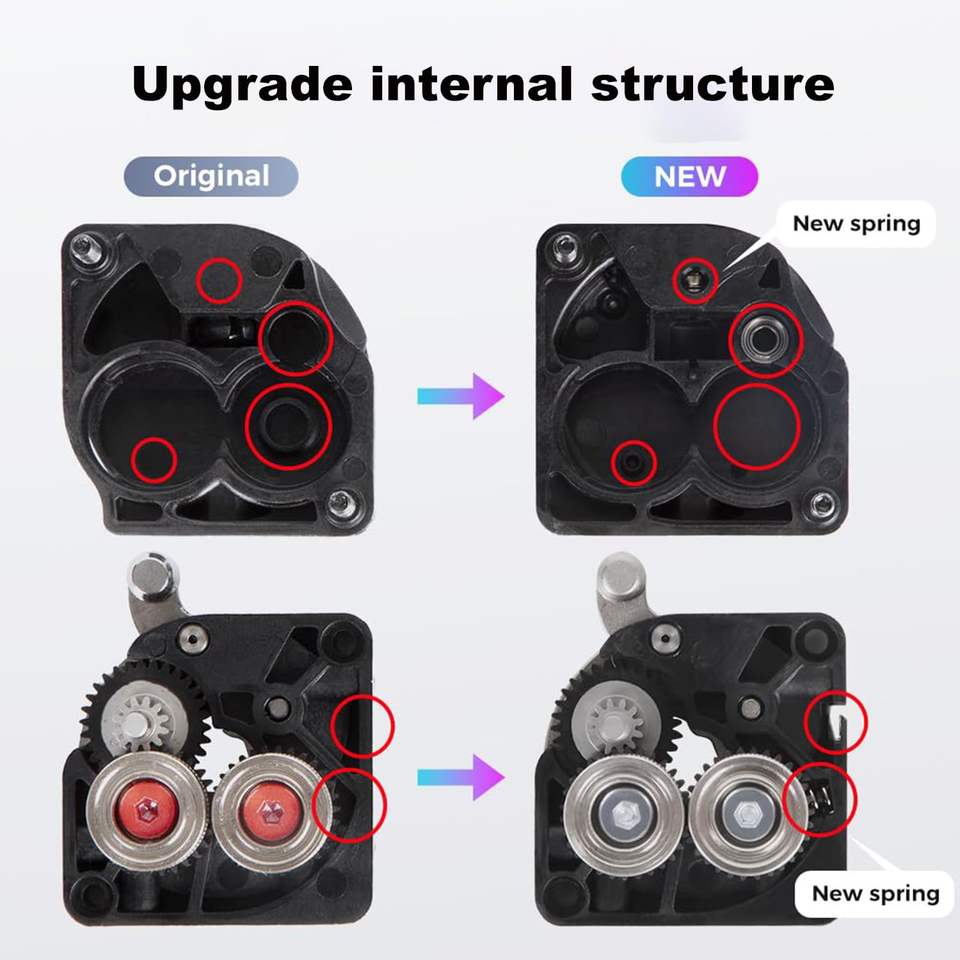 Upgrade internal structure

Original

NEW

New spring

New spring