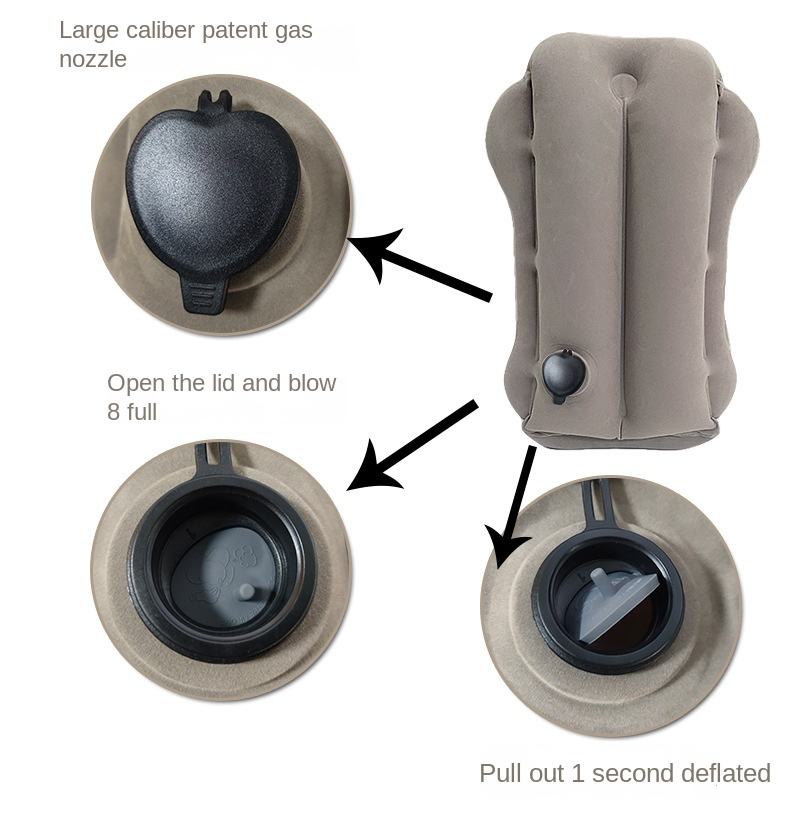 Large caliber patent gas nozzle

Open the lid and blow 8 full

Pull out 1 second deflated