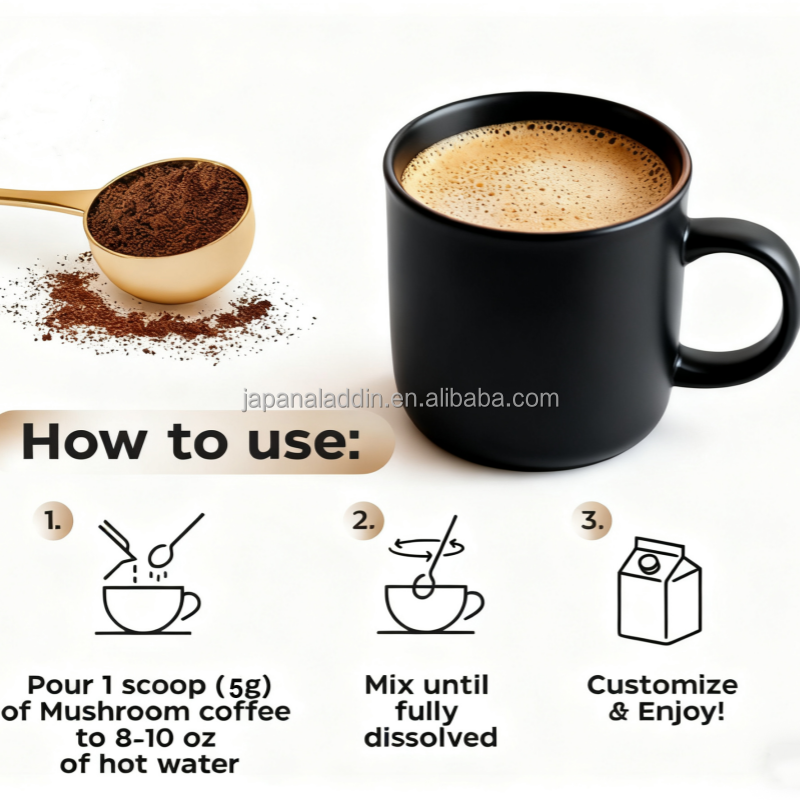 japanaladdin.en.alibaba.com

How to use:

1.

Pour 1 scoop (5g) of Mushroom coffee to 8-10 oz of hot water

2.

Mix until fully dissolved

3.

Customize & Enjoy!