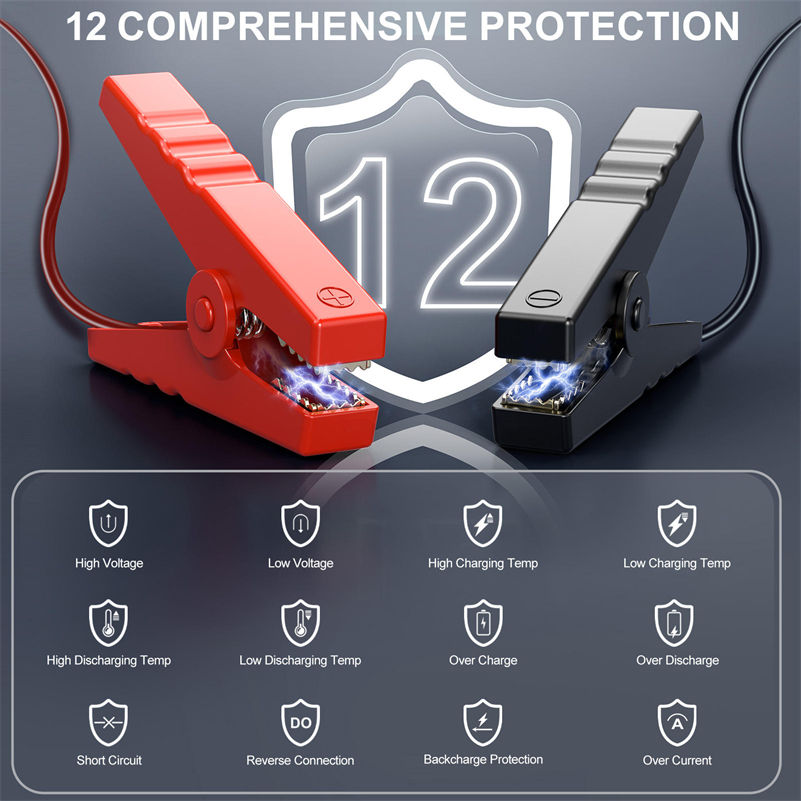 12 COMPREHENSIVE PROTECTION

12

High Voltage

Low Voltage

High Charging Temp

Low Charging Temp

High Discharging Temp

Low Discharging Temp

Over Charge

Over Discharge

Short Circuit

DO

Reverse Connection

Backcharge Protection

A

Over Current