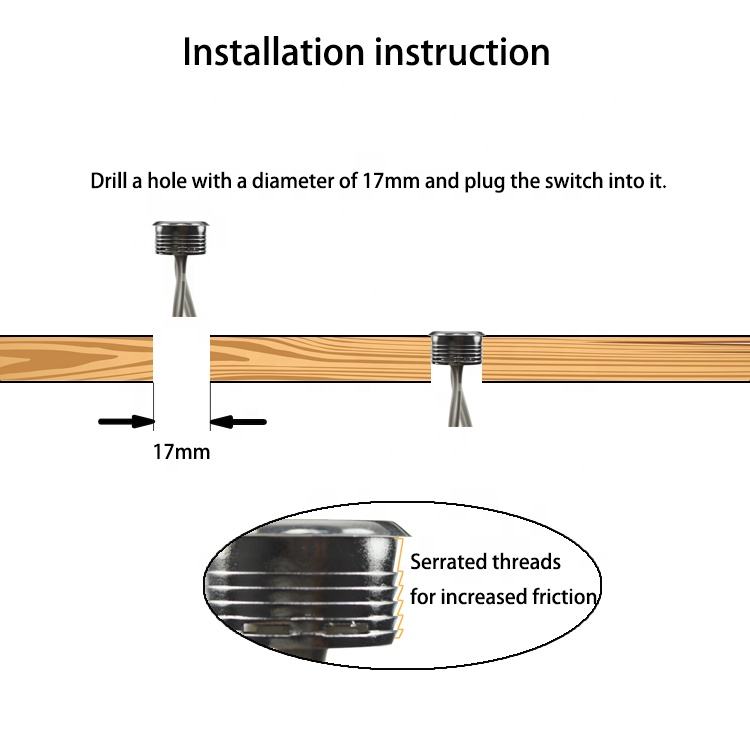 Installation instruction

Drill a hole with a diameter of 17mm and plug the switch into it.

17mm

Serrated threads for increased friction