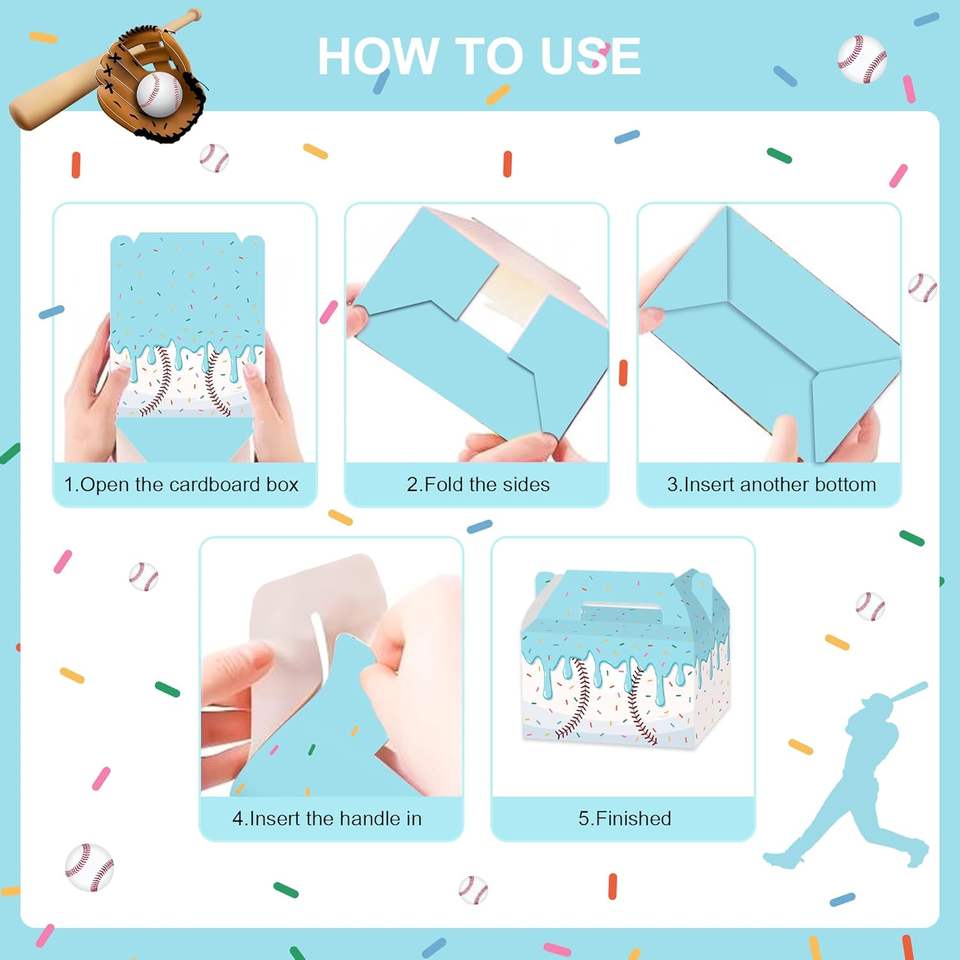 HOW TO USE

1.Open the cardboard box

2.Fold the sides

3.Insert another bottom

4.Insert the handle in

5.Finished