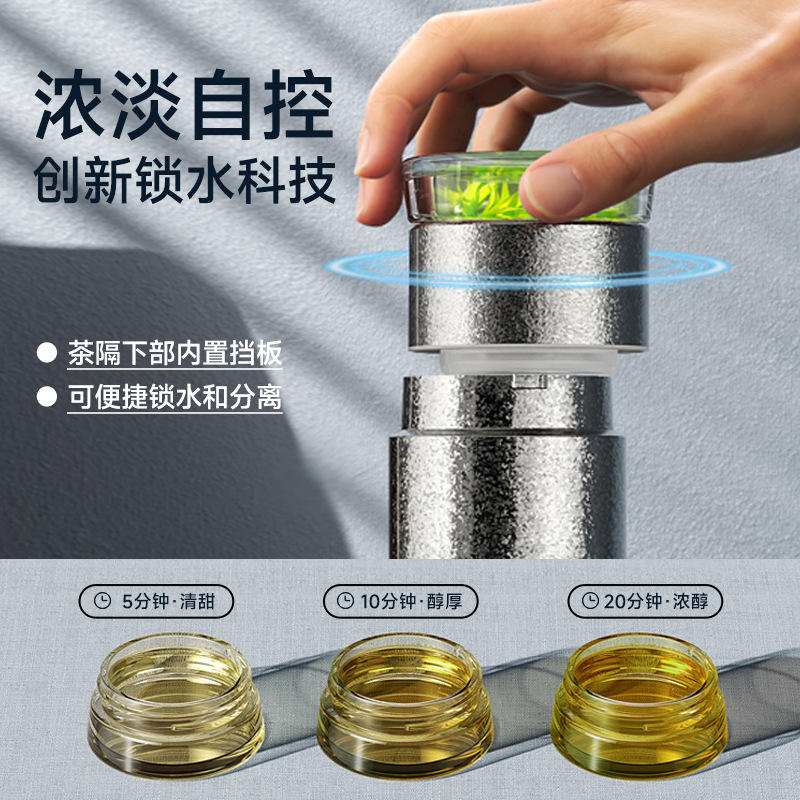 浓淡自控
创新锁水科技

茶隔下部内置挡板
可便捷锁水和分离

5分钟·清甜
10分钟·醇厚
20分钟·浓醇