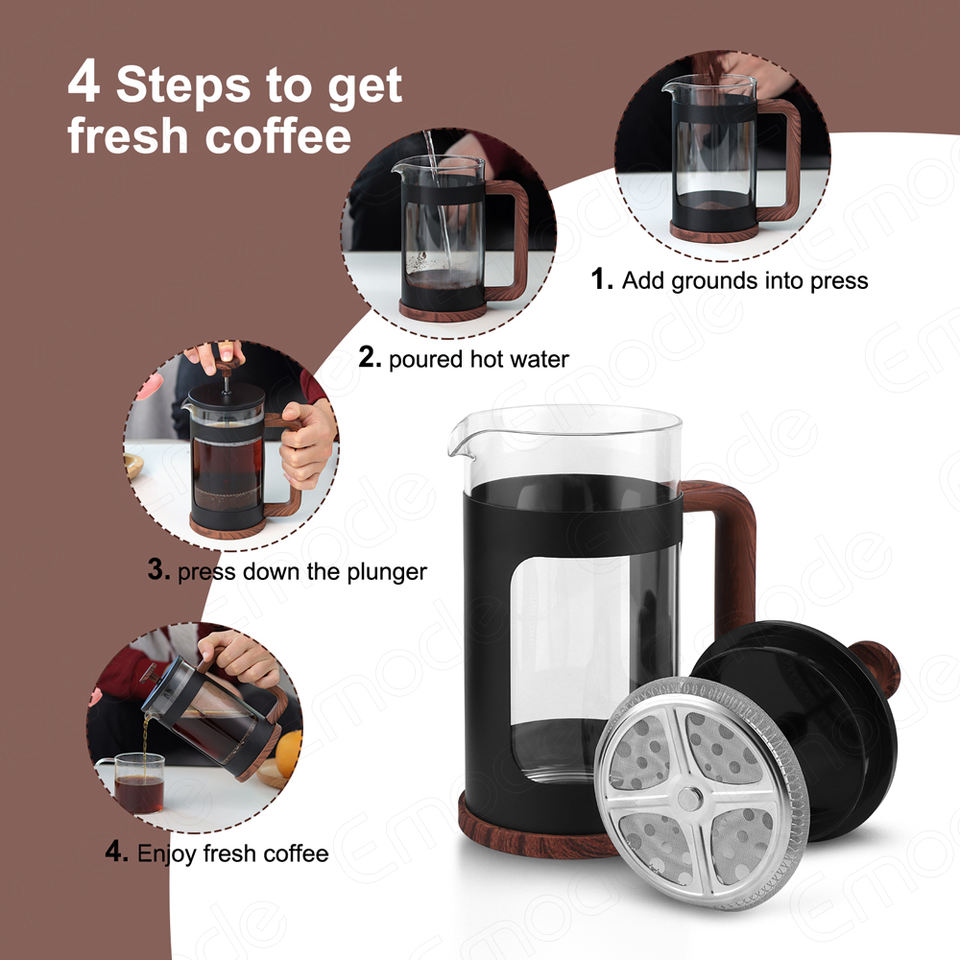 4 Steps to get fresh coffee

1. Add grounds into press

2. poured hot water

3. press down the plunger

4. Enjoy fresh coffee

Emode