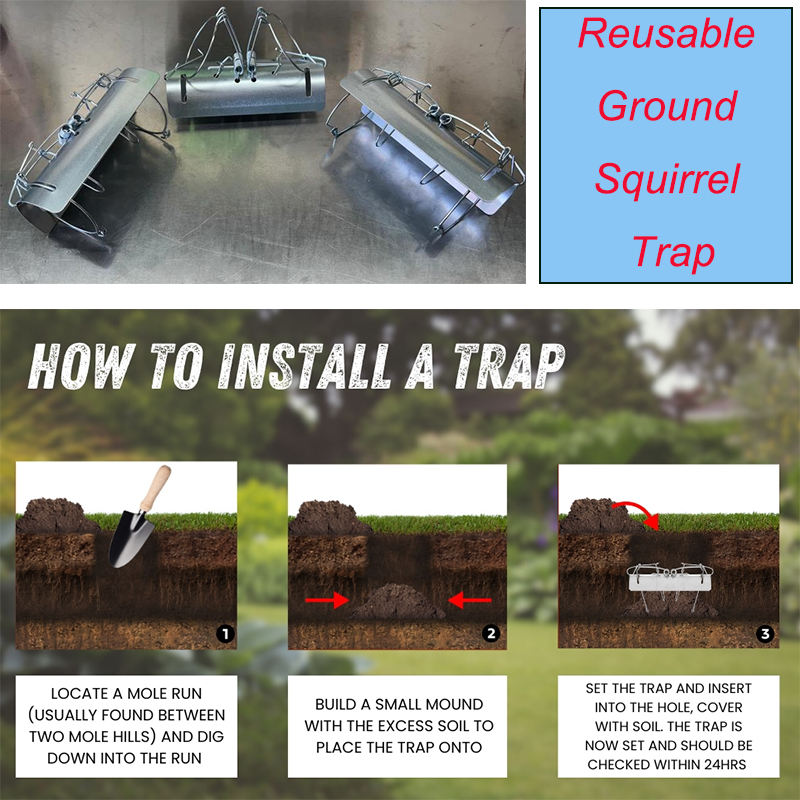 Reusable Ground Squirrel Trap

HOW TO INSTALL A TRAP

1

2

3

LOCATE A MOLE RUN (USUALLY FOUND BETWEEN TWO MOLE HILLS) AND DIG DOWN INTO THE RUN

BUILD A SMALL MOUND WITH THE EXCESS SOIL TO PLACE THE TRAP ONTO

SET THE TRAP AND INSERT INTO THE HOLE, COVER WITH SOIL. THE TRAP IS NOW SET AND SHOULD BE CHECKED WITHIN 24HRS