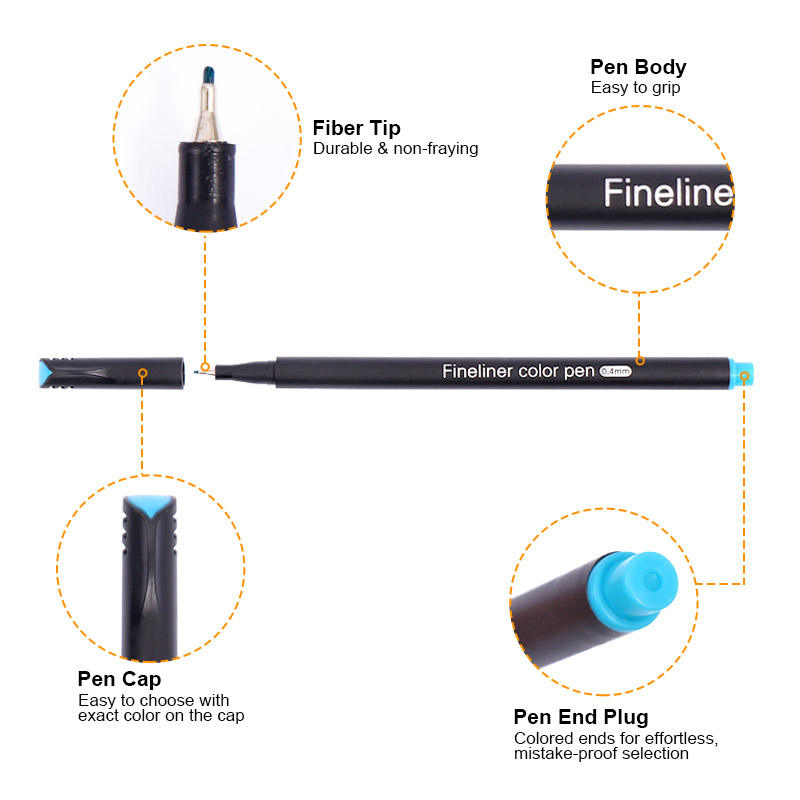 Fiber Tip
Durable & non-fraying

Pen Body
Easy to grip

Fineline

Fineliner color pen 0.4mm

Pen Cap
Easy to choose with exact color on the cap

Pen End Plug
Colored ends for effortless, mistake-proof selection