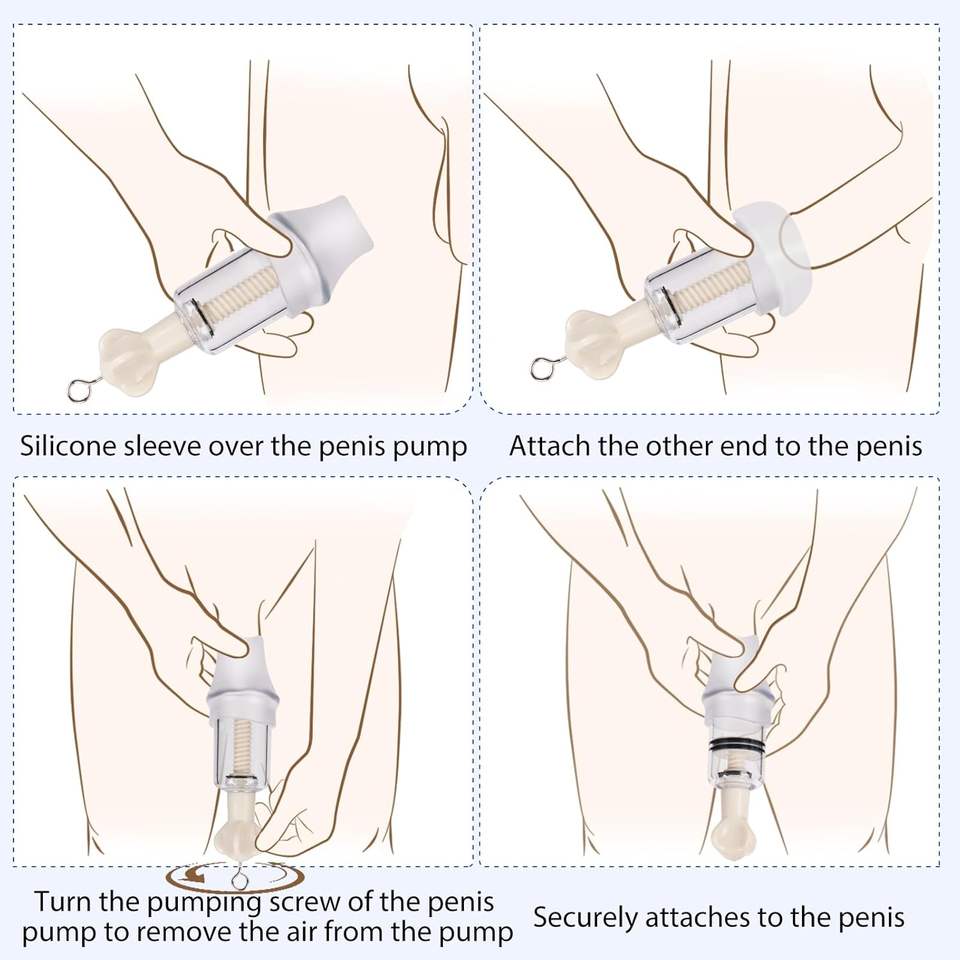 Silicone sleeve over the penis pump

Attach the other end to the penis

Turn the pumping screw of the penis pump to remove the air from the pump

Securely attaches to the penis